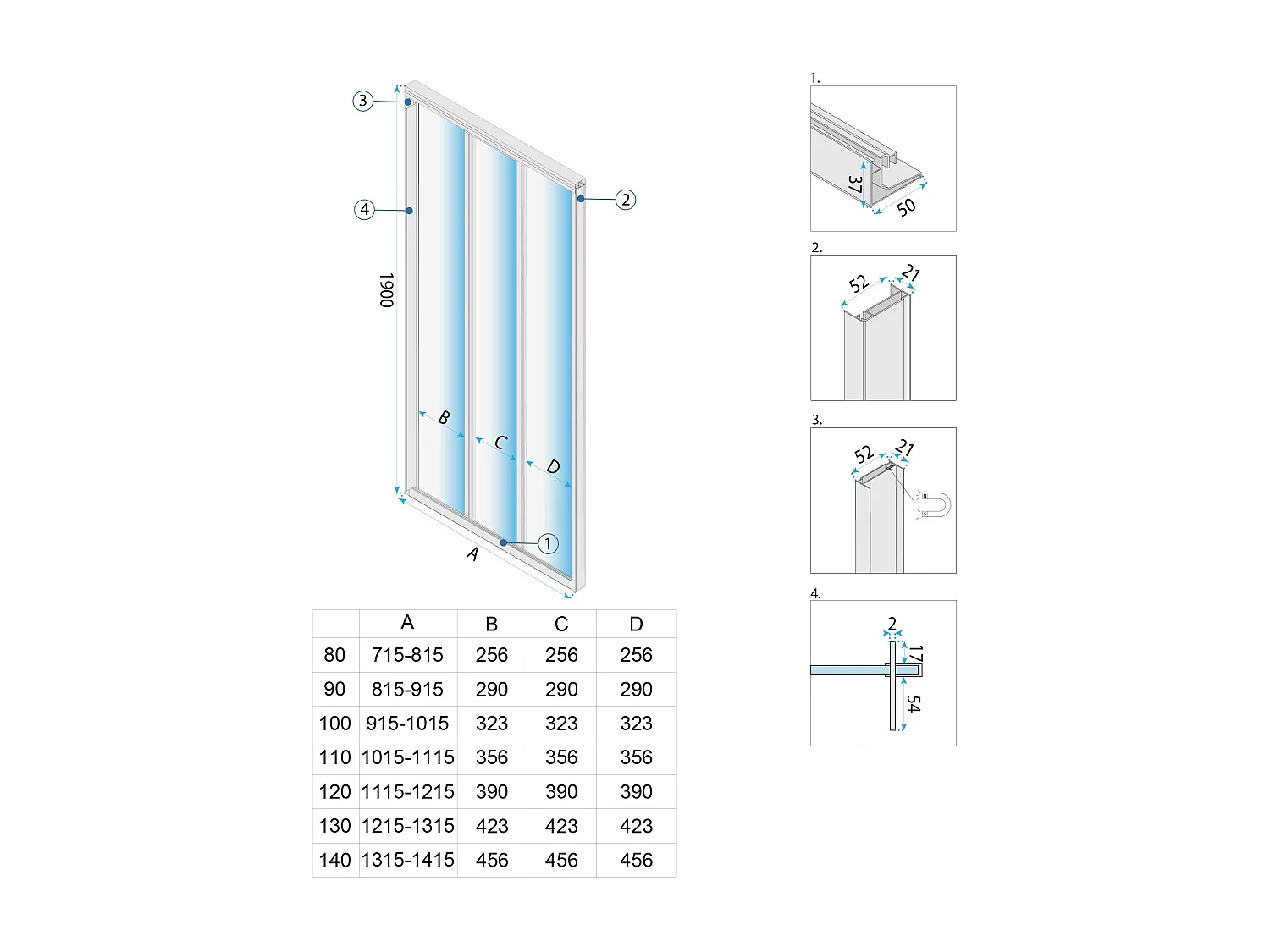 3
4
2
1900
B
C
D
1
A

|  | A | B | C | D |
|---|---|---|---|---|
| 80 | 715-815 | 256 | 256 | 256 |
| 90 | 815-915 | 290 | 290 | 290 |
| 100 | 915-1015 | 323 | 323 | 323 |
| 110 | 1015-1115 | 356 | 356 | 356 |
| 120 | 1115-1215 | 390 | 390 | 390 |
| 130 | 1215-1315 | 423 | 423 | 423 |
| 140 | 1315-1415 | 456 | 456 | 456 |

1.
37
50

2.
52
21

3.
52
21
N
S

4.
2
17
54