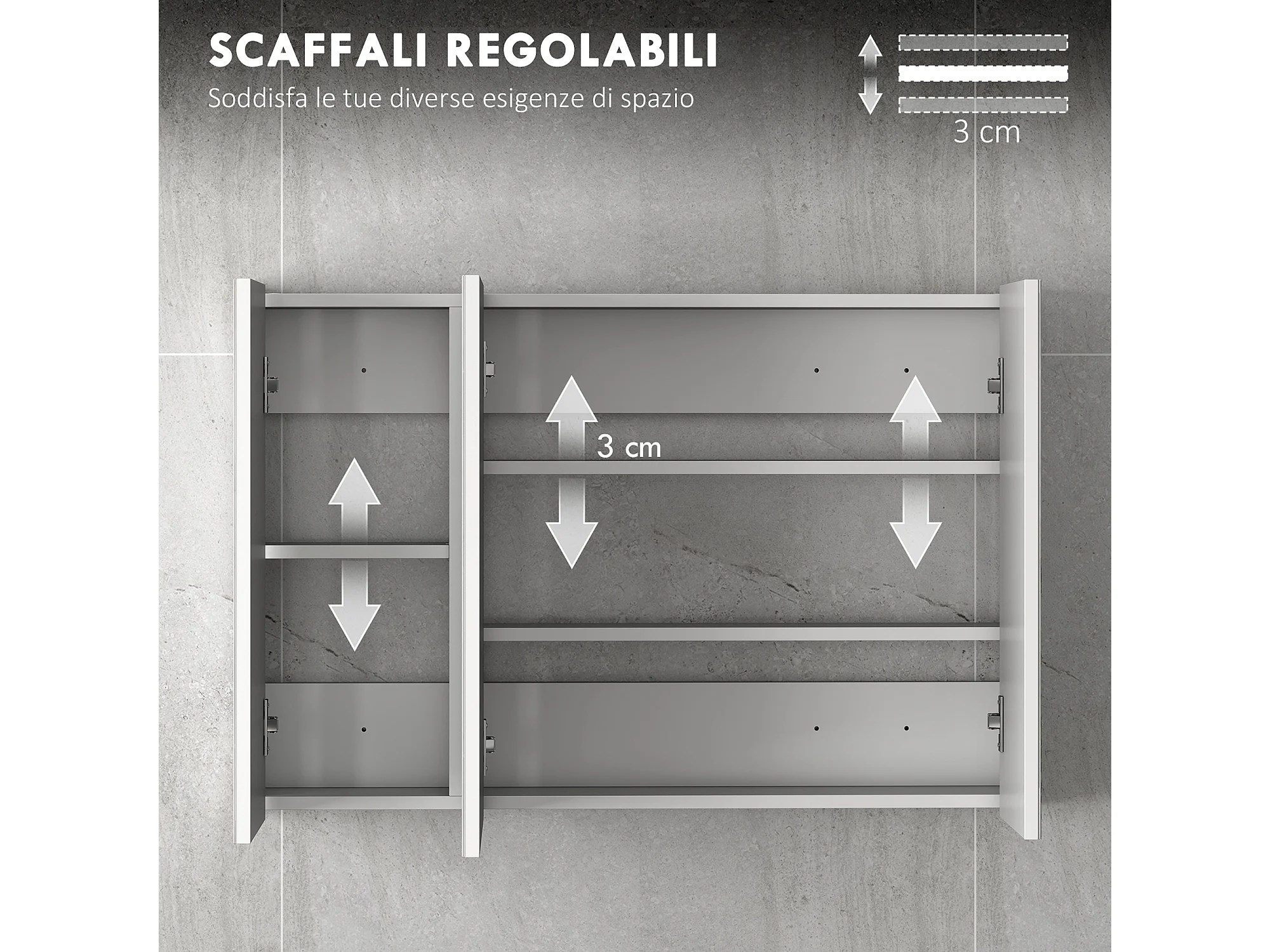 SCAFFALI REGOLABILI
Soddisfa le tue diverse esigenze di spazio

3 cm

3 cm