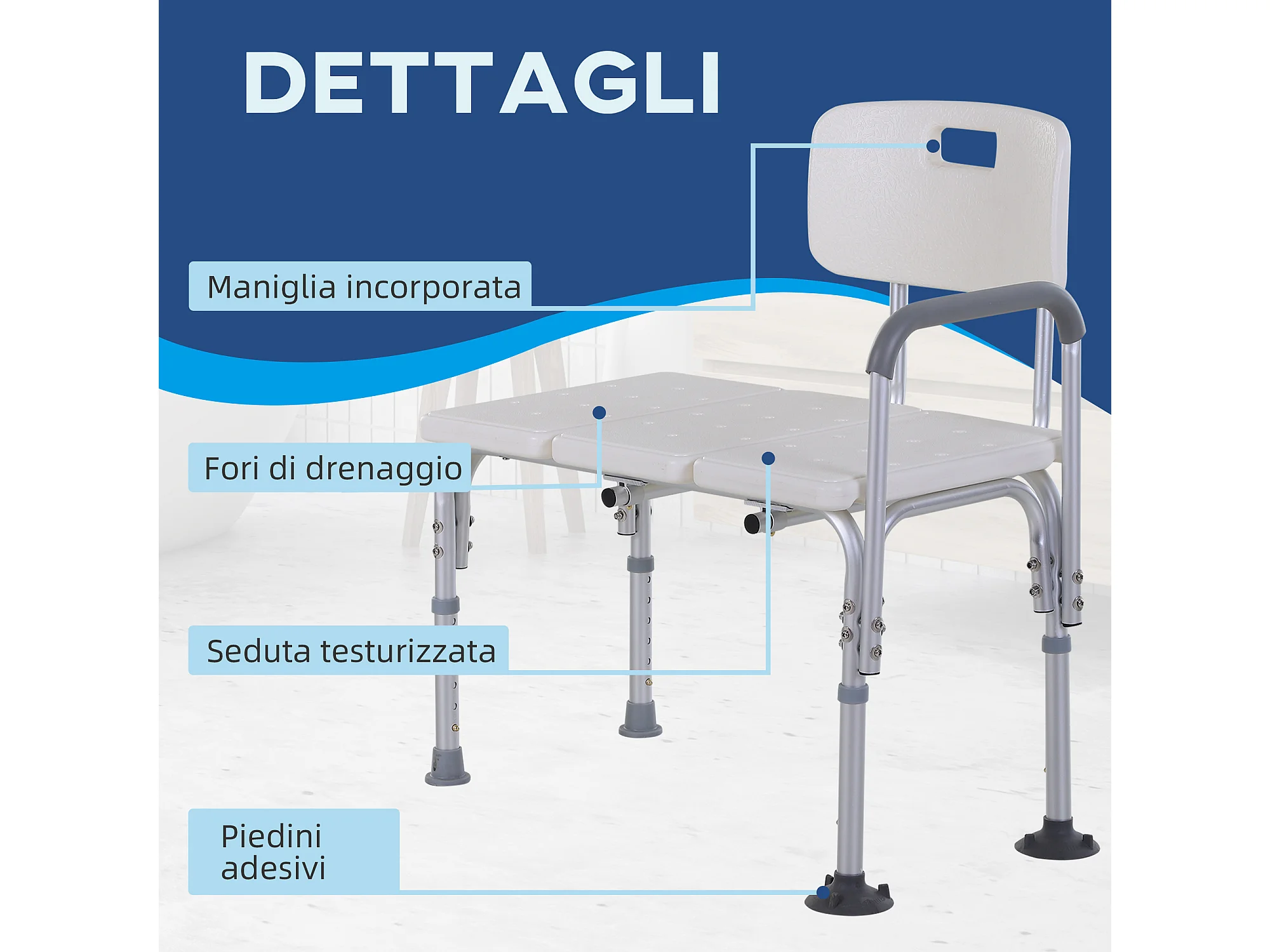 DETTAGLI

Maniglia incorporata

Fori di drenaggio

Seduta testurizzata

Piedini adesivi