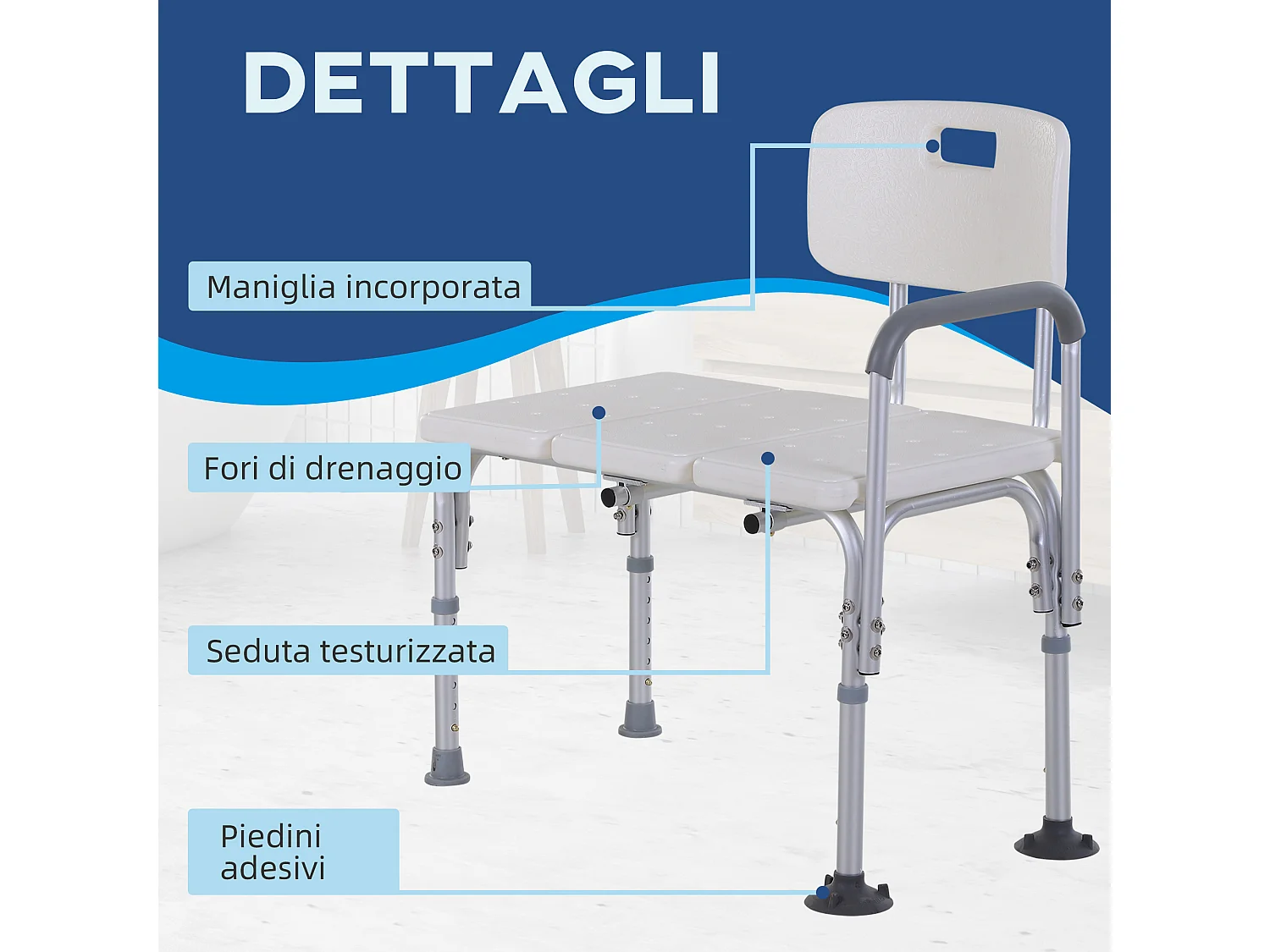 DETTAGLI

Maniglia incorporata

Fori di drenaggio

Seduta testurizzata

Piedini adesivi