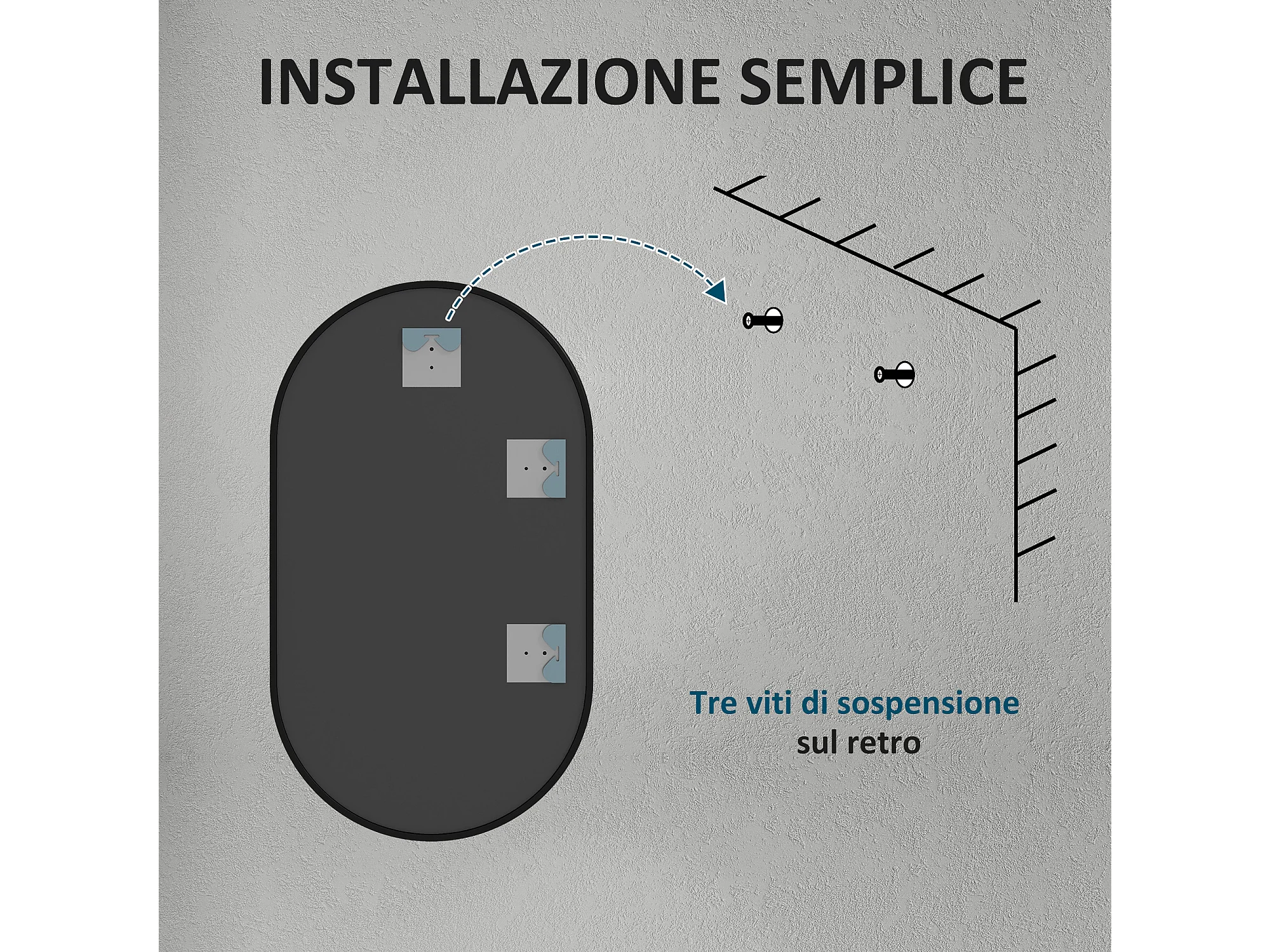 INSTALLAZIONE SEMPLICE

Tre viti di sospensione sul retro