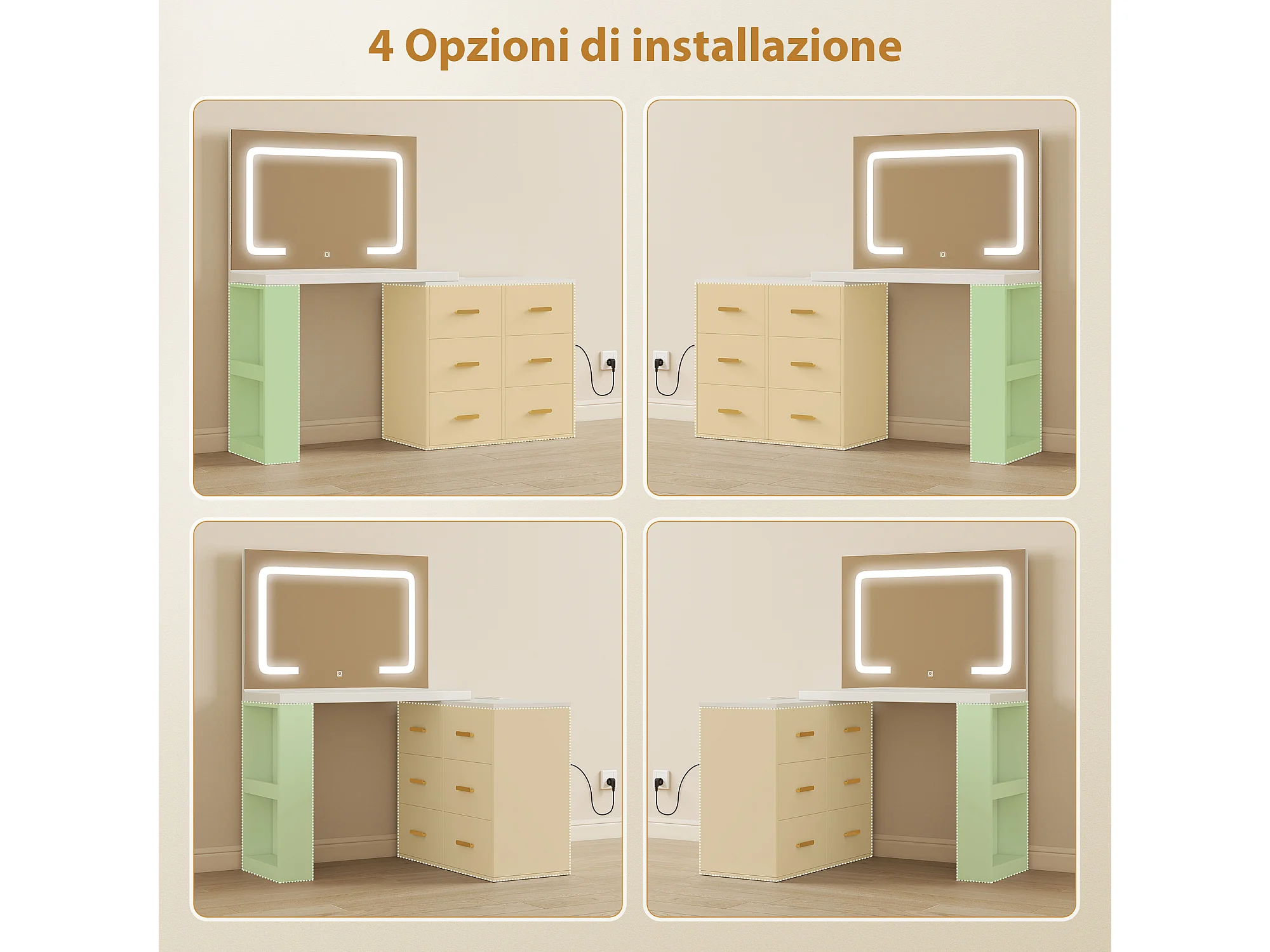 4 Opzioni di installazione