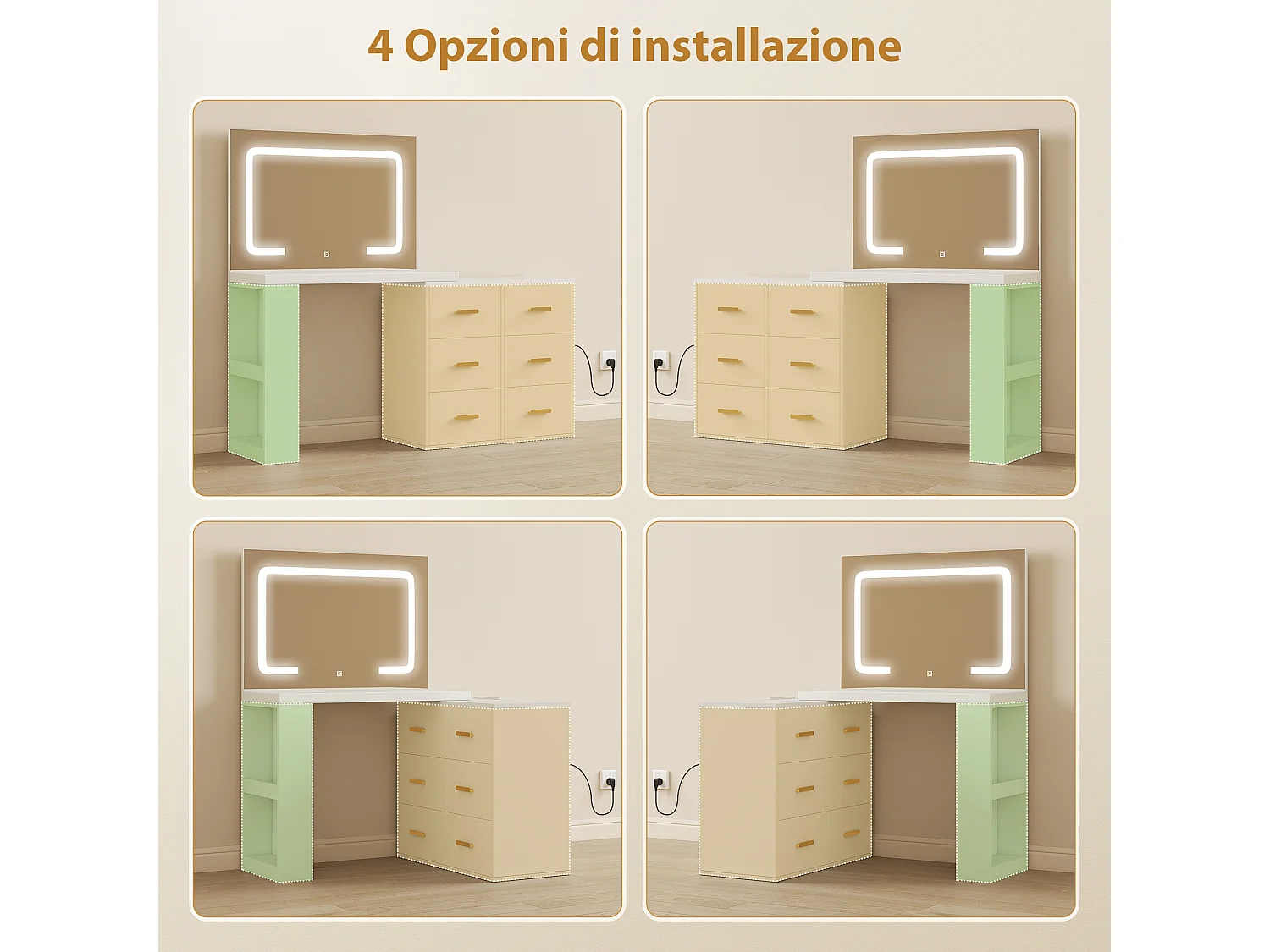 4 Opzioni di installazione