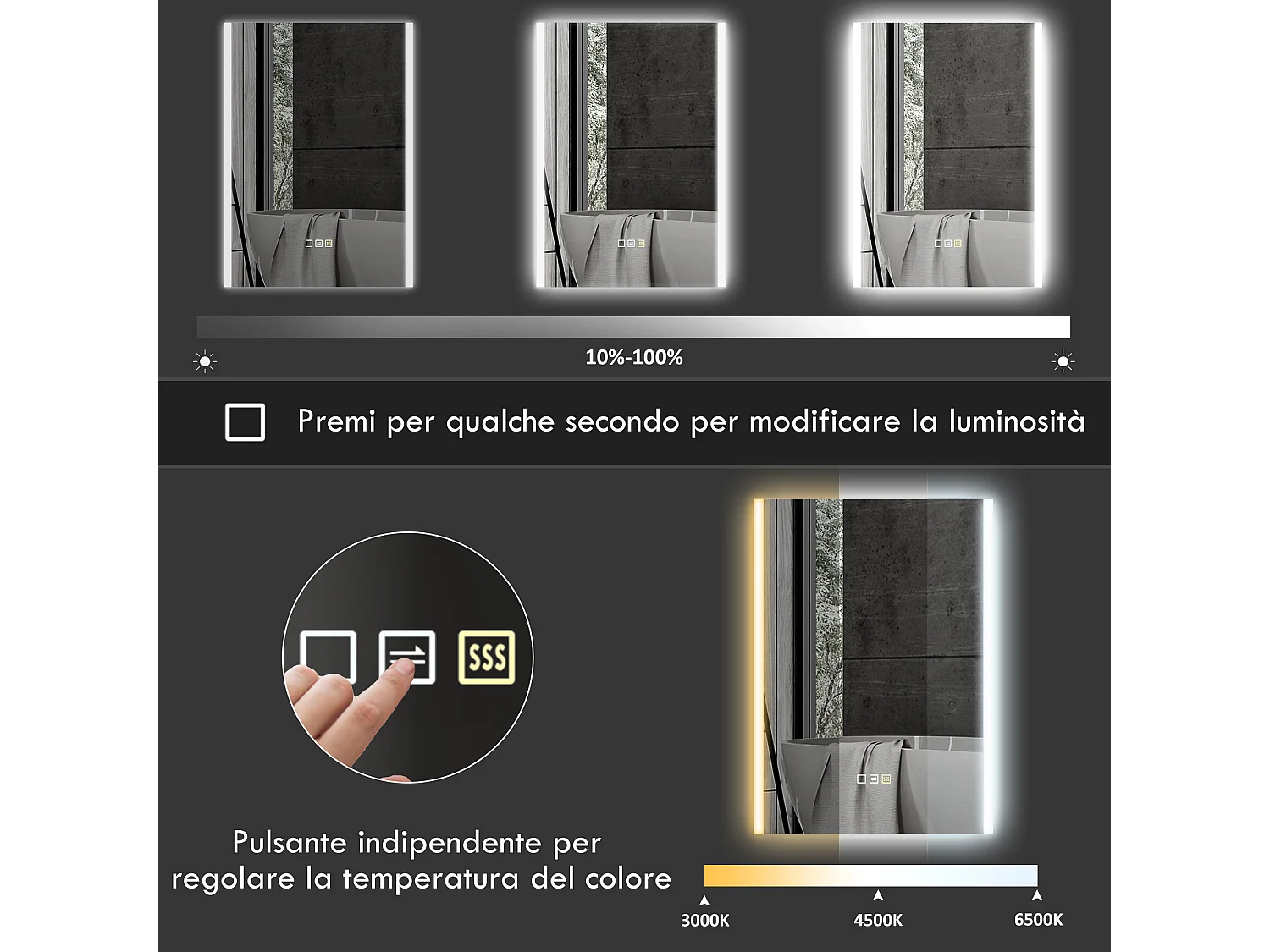 10%-100%

Premi per qualche secondo per modificare la luminosità

SSS

Pulsante indipendente per regolare la temperatura del colore

3000K
4500K
6500K