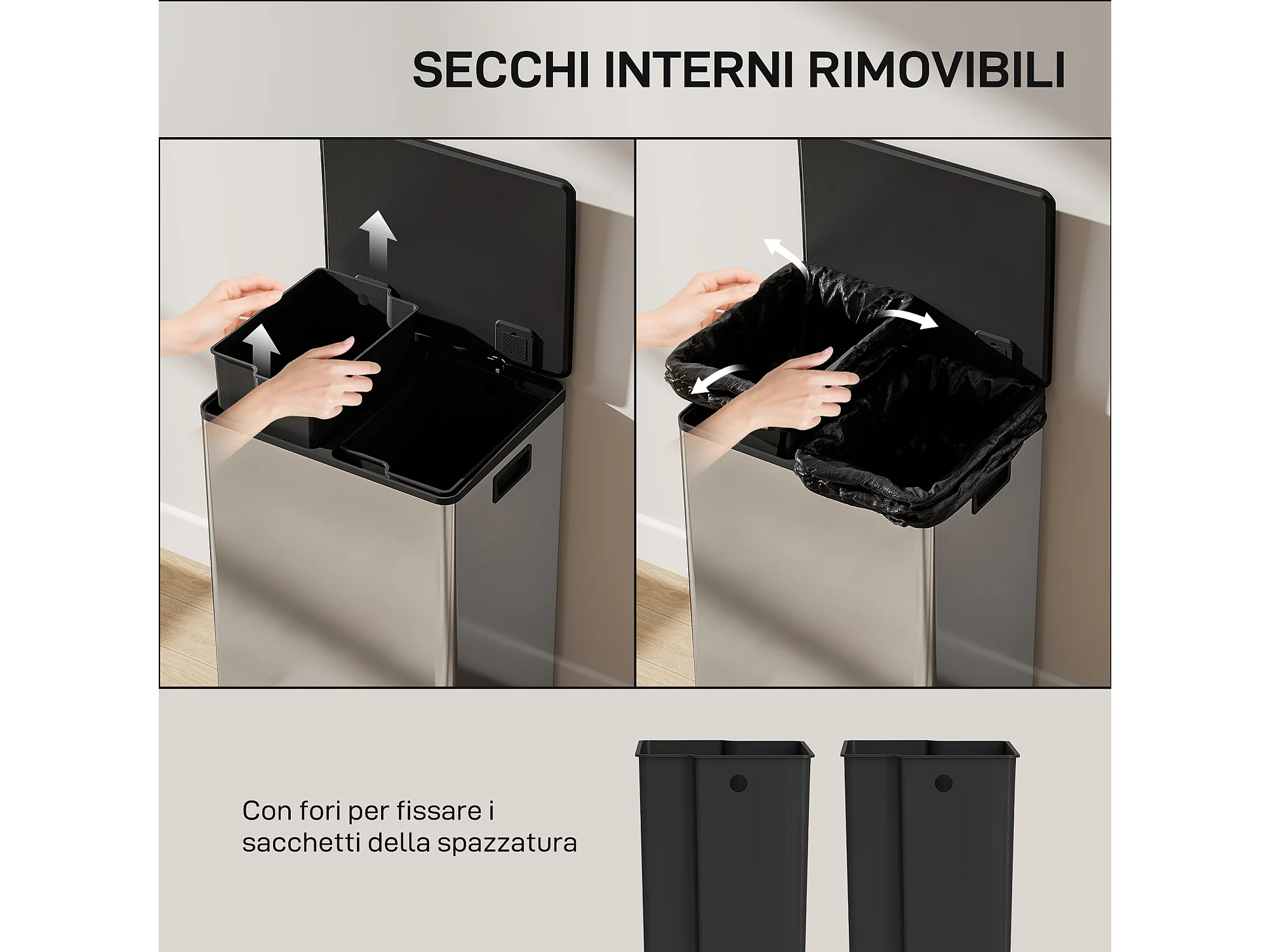 SECCHI INTERNI RIMOVIBILI

Con fori per fissare i sacchetti della spazzatura