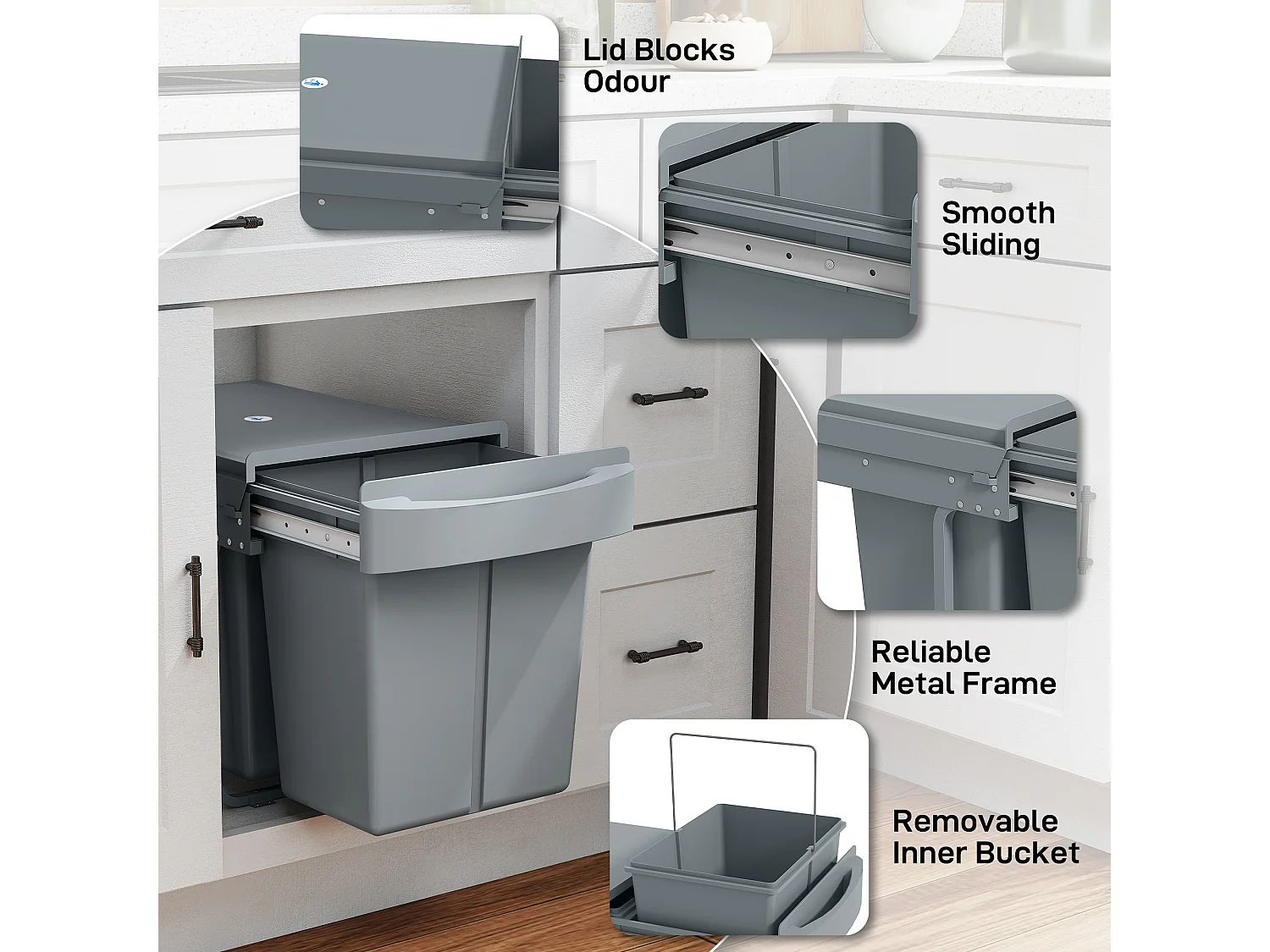 Lid Blocks
Odour

Smooth
Sliding

Reliable
Metal Frame

Removable
Inner Bucket