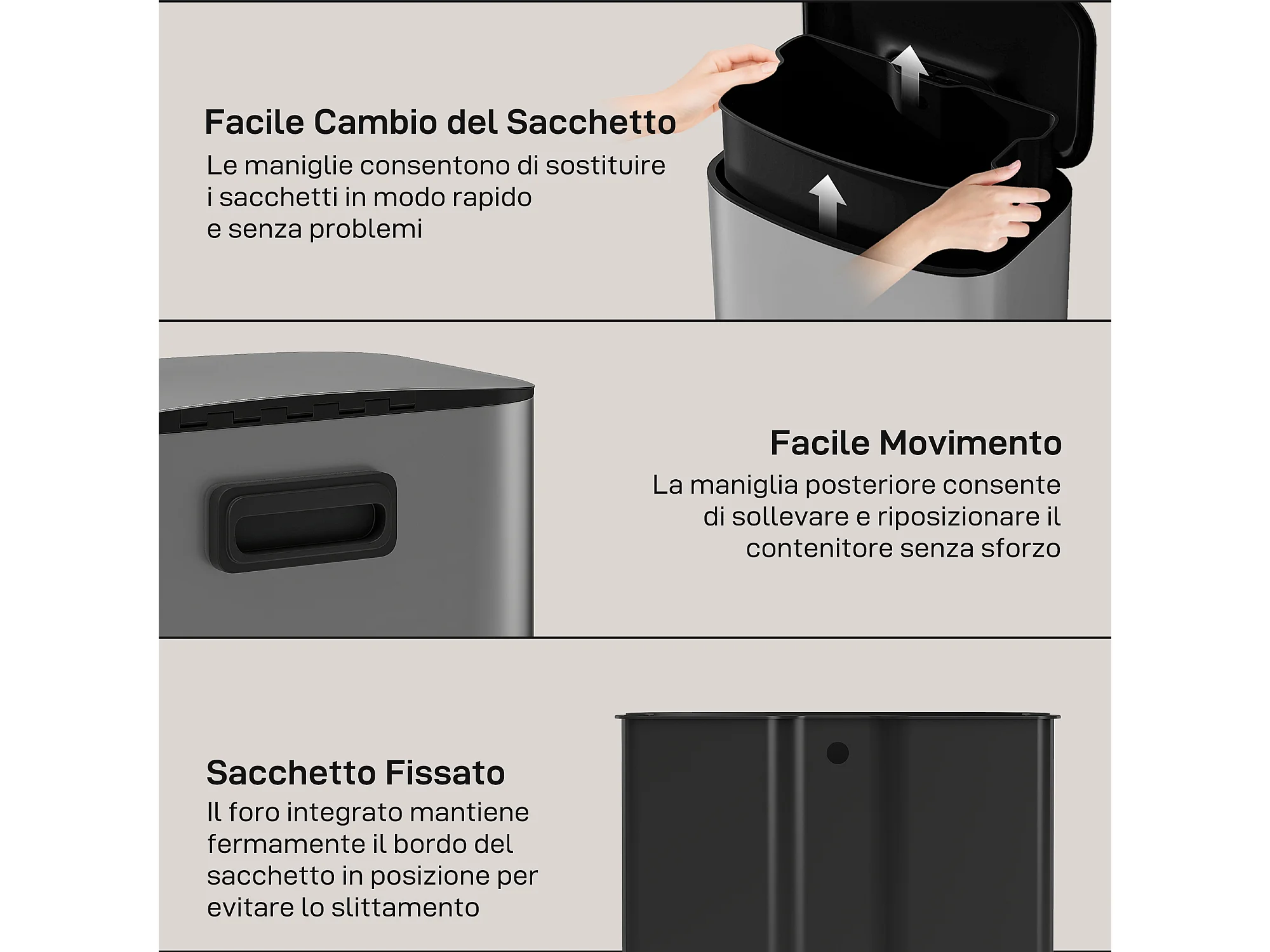 Facile Cambio del Sacchetto
Le maniglie consentono di sostituire i sacchetti in modo rapido e senza problemi

Facile Movimento
La maniglia posteriore consente di sollevare e riposizionare il contenitore senza sforzo

Sacchetto Fissato
Il foro integrato mantiene fermamente il bordo del sacchetto in posizione per evitare lo slittamento