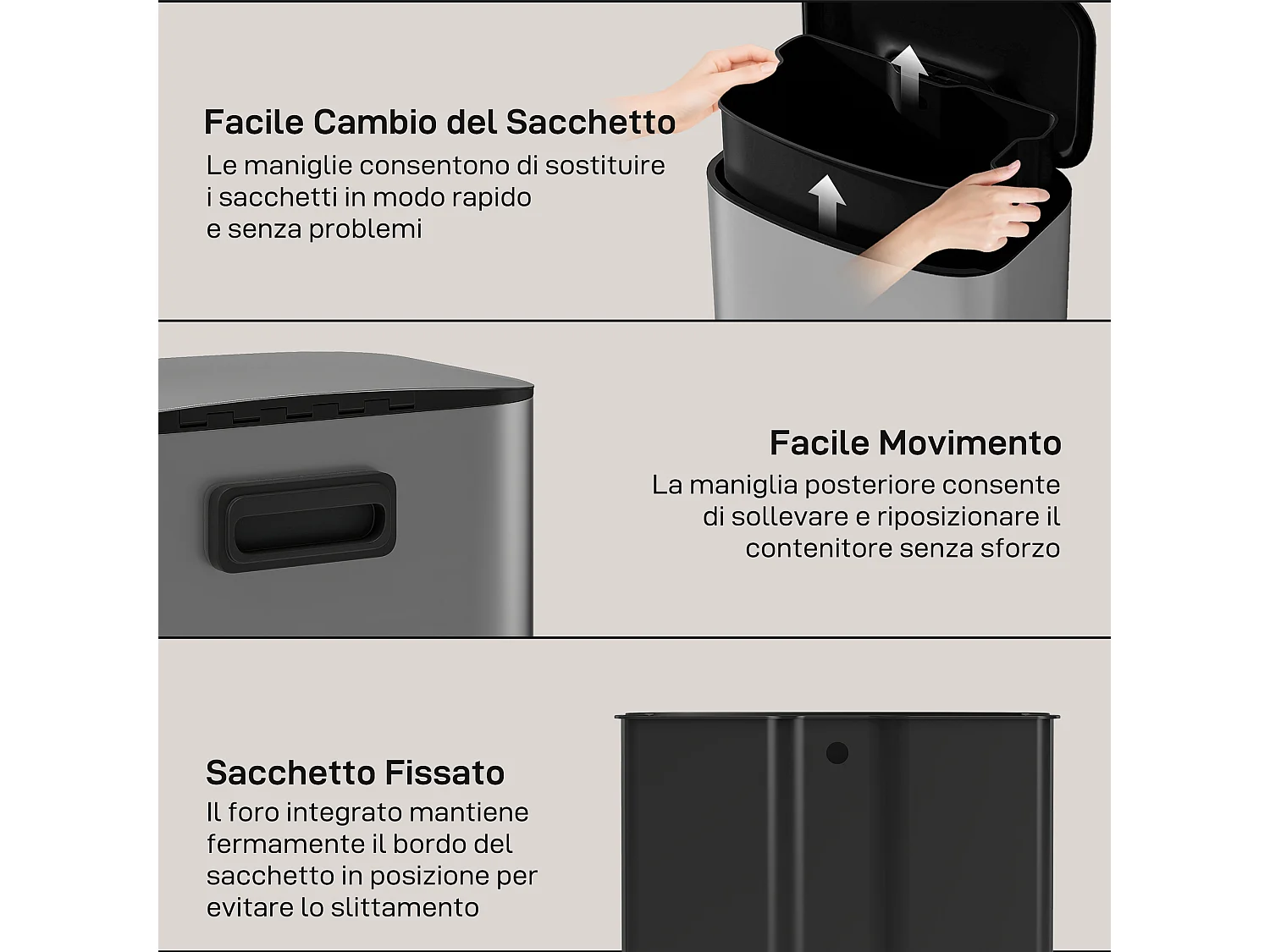 Facile Cambio del Sacchetto
Le maniglie consentono di sostituire i sacchetti in modo rapido e senza problemi

Facile Movimento
La maniglia posteriore consente di sollevare e riposizionare il contenitore senza sforzo

Sacchetto Fissato
Il foro integrato mantiene fermamente il bordo del sacchetto in posizione per evitare lo slittamento