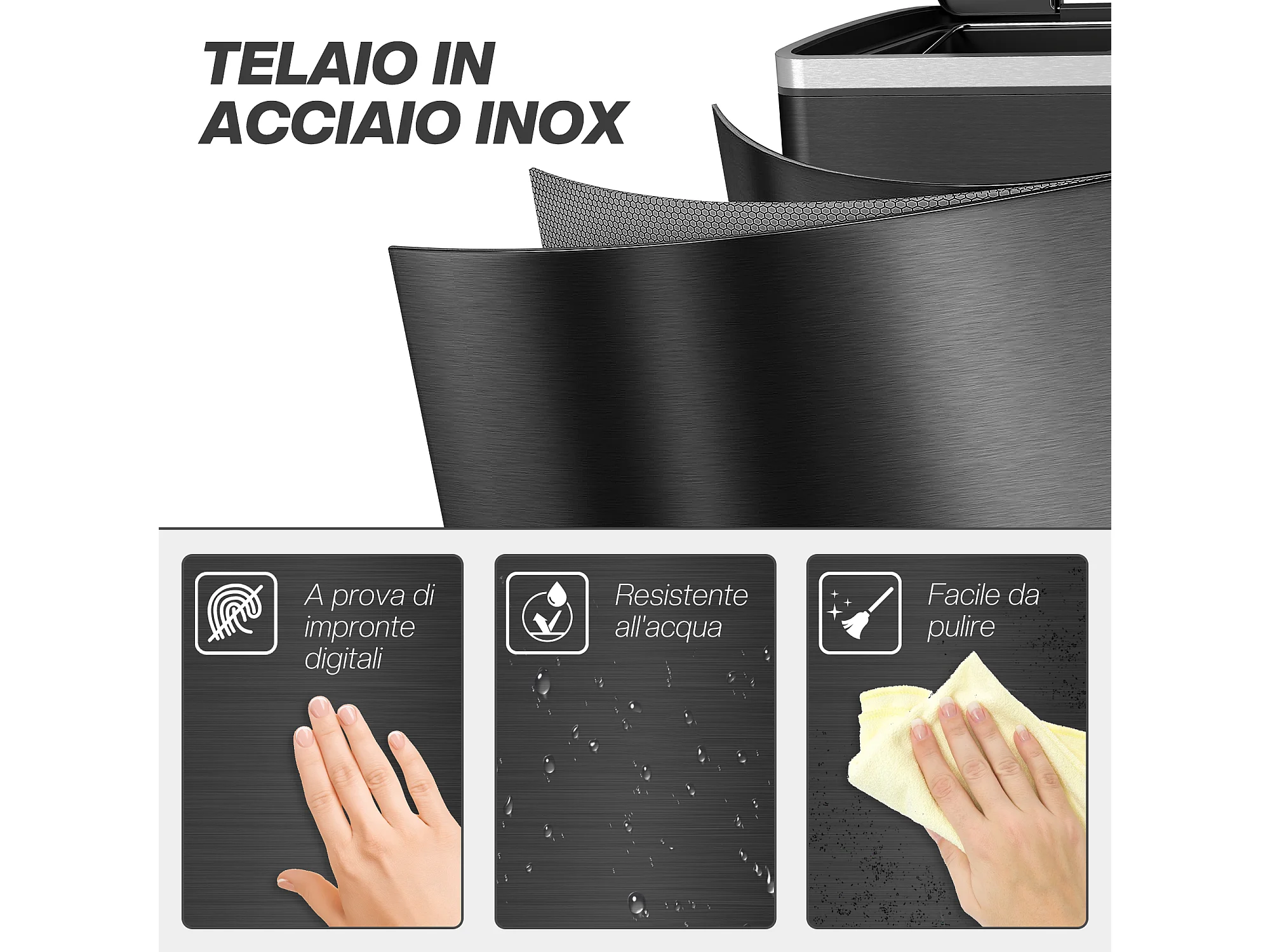 TELAIO IN ACCIAIO INOX

A prova di impronte digitali

Resistente all'acqua

Facile da pulire