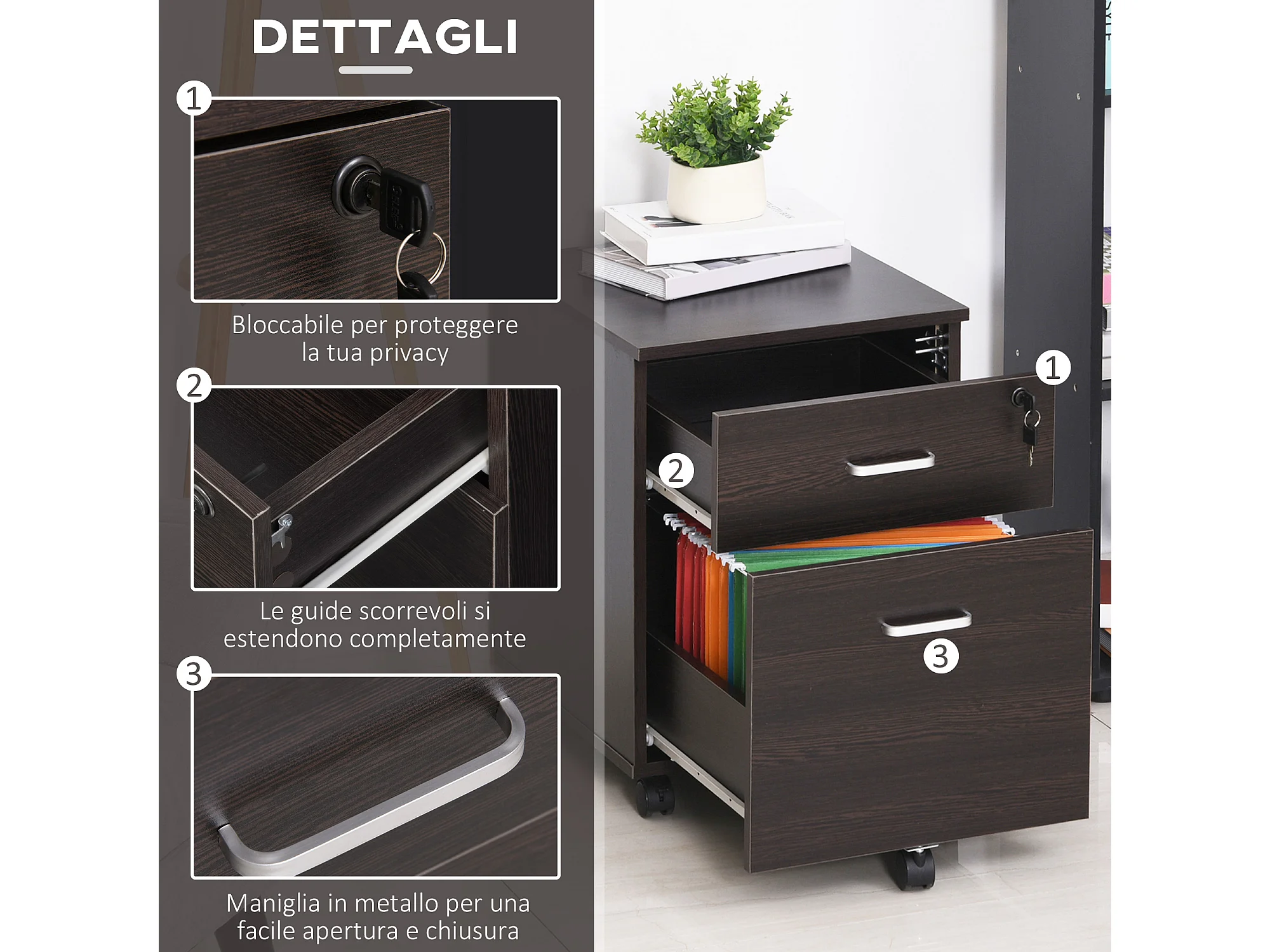 DETTAGLI

1

Bloccabile per proteggere la tua privacy

2

Le guide scorrevoli si estendono completamente

3

Maniglia in metallo per una facile apertura e chiusura

1

2

3