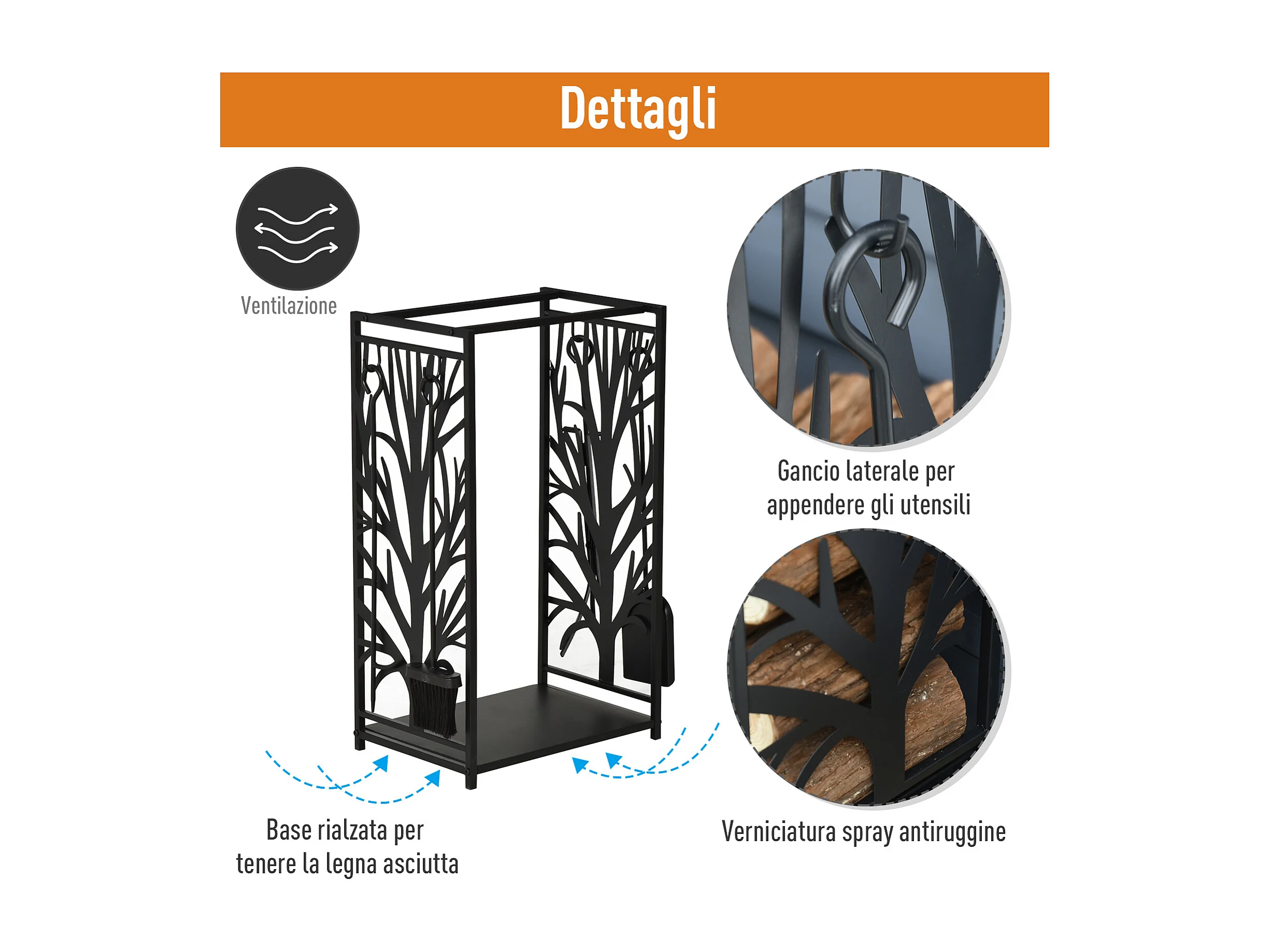 Dettagli

Ventilazione

Gancio laterale per appendere gli utensili

Base rialzata per tenere la legna asciutta

Verniciatura spray antiruggine