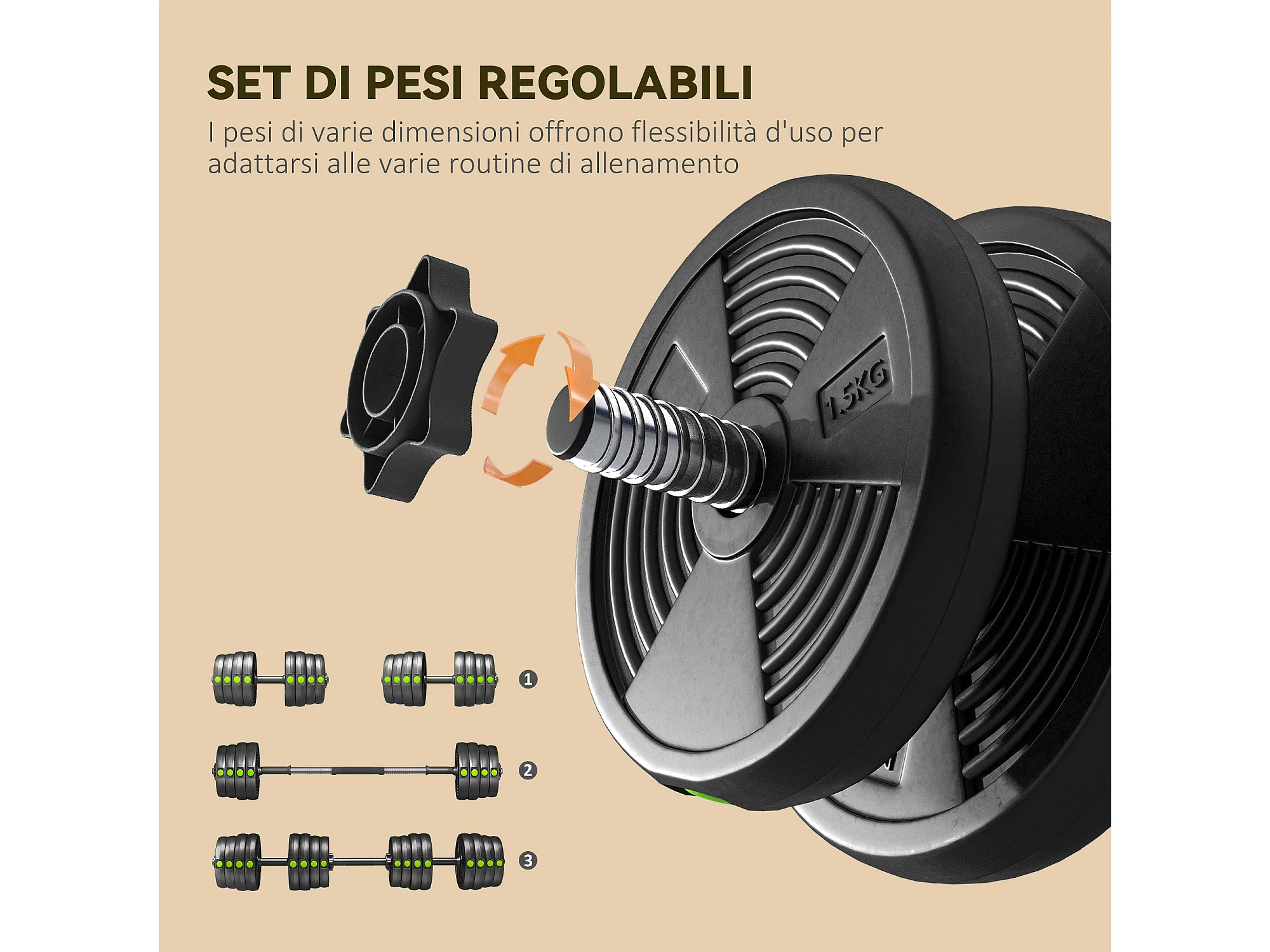 SET DI PESI REGOLABILI

I pesi di varie dimensioni offrono flessibilità d'uso per adattarsi alle varie routine di allenamento

1.5KG

1

2

3