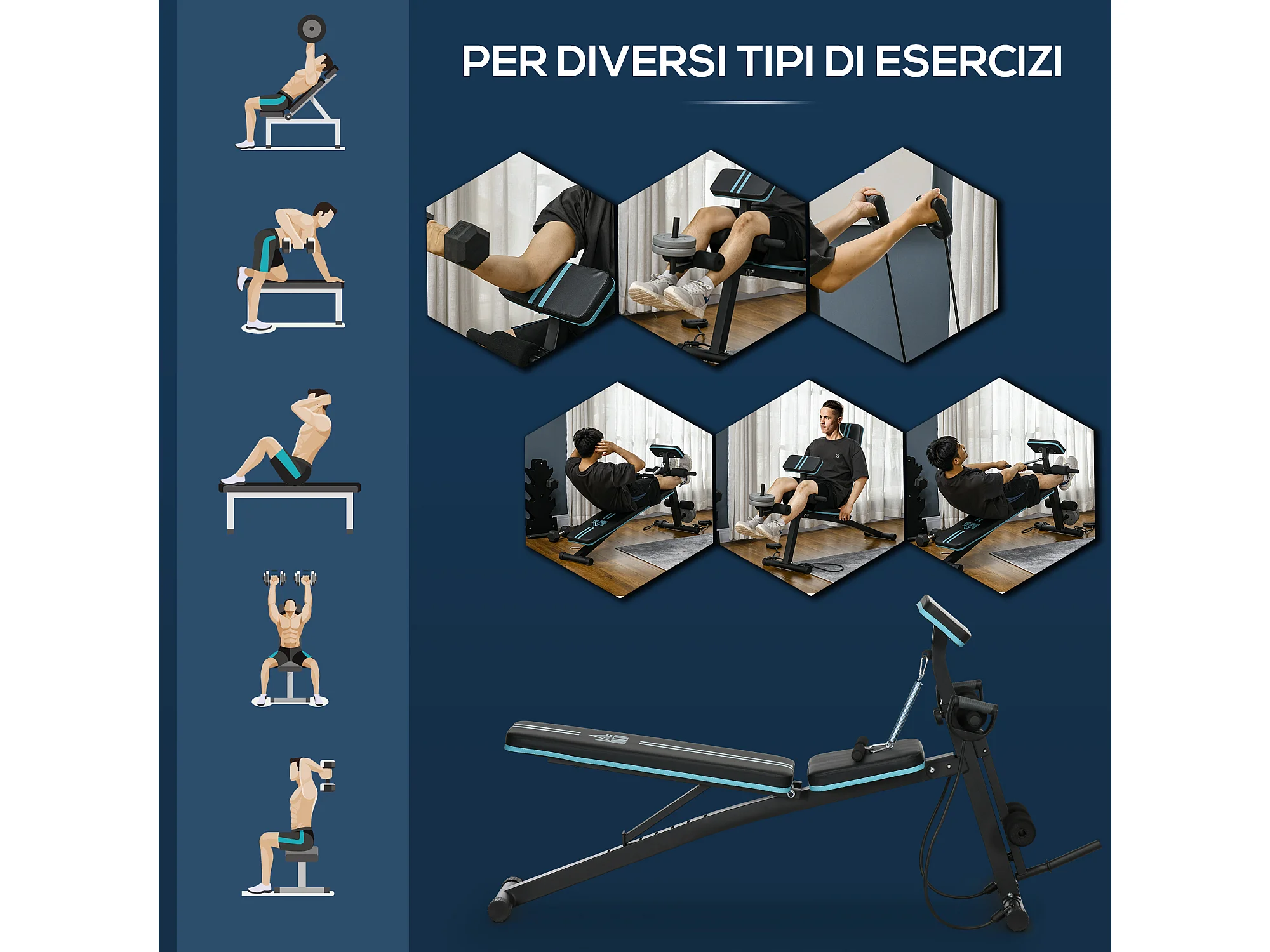 PER DIVERSI TIPI DI ESERCIZI