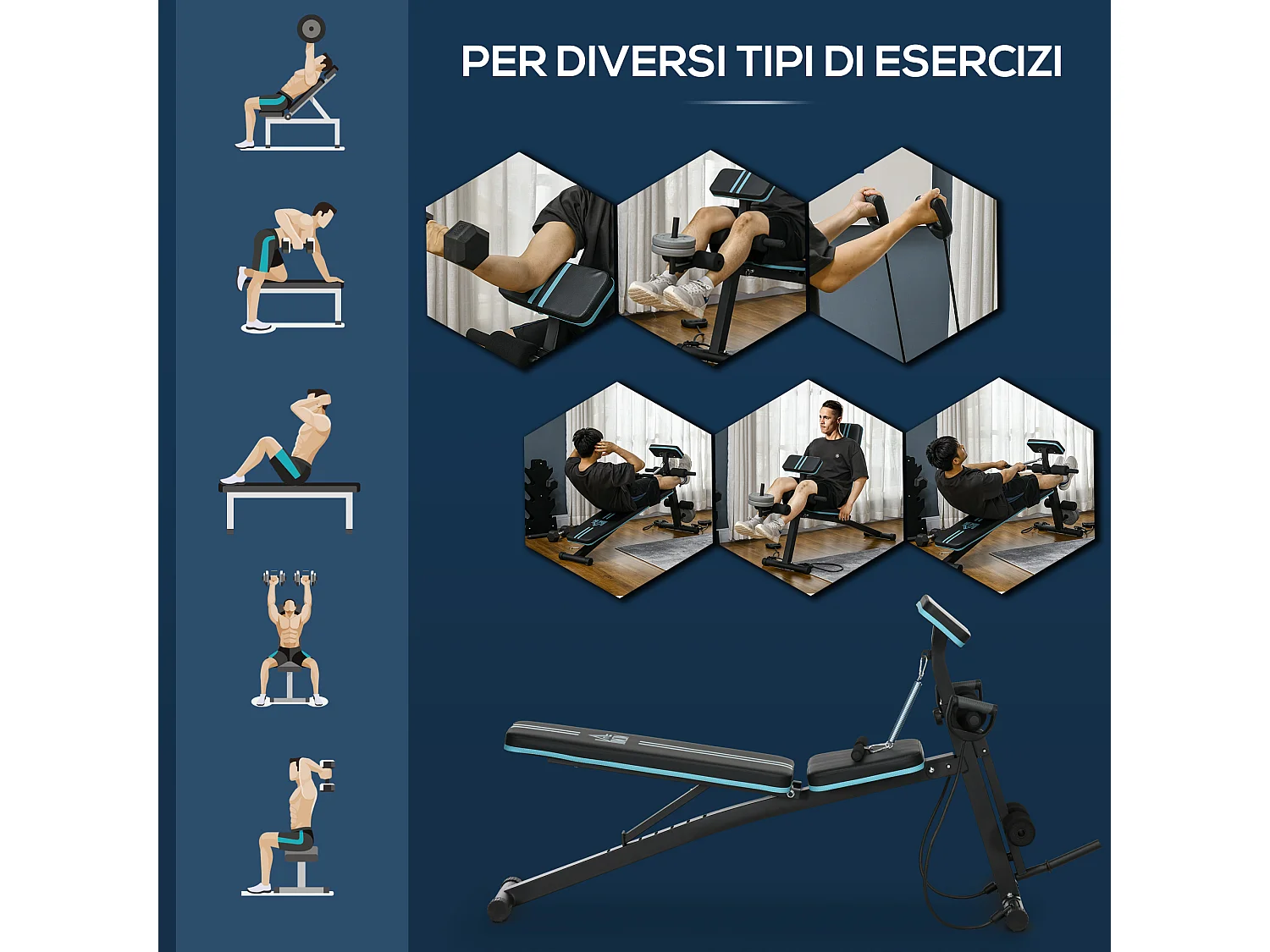 PER DIVERSI TIPI DI ESERCIZI