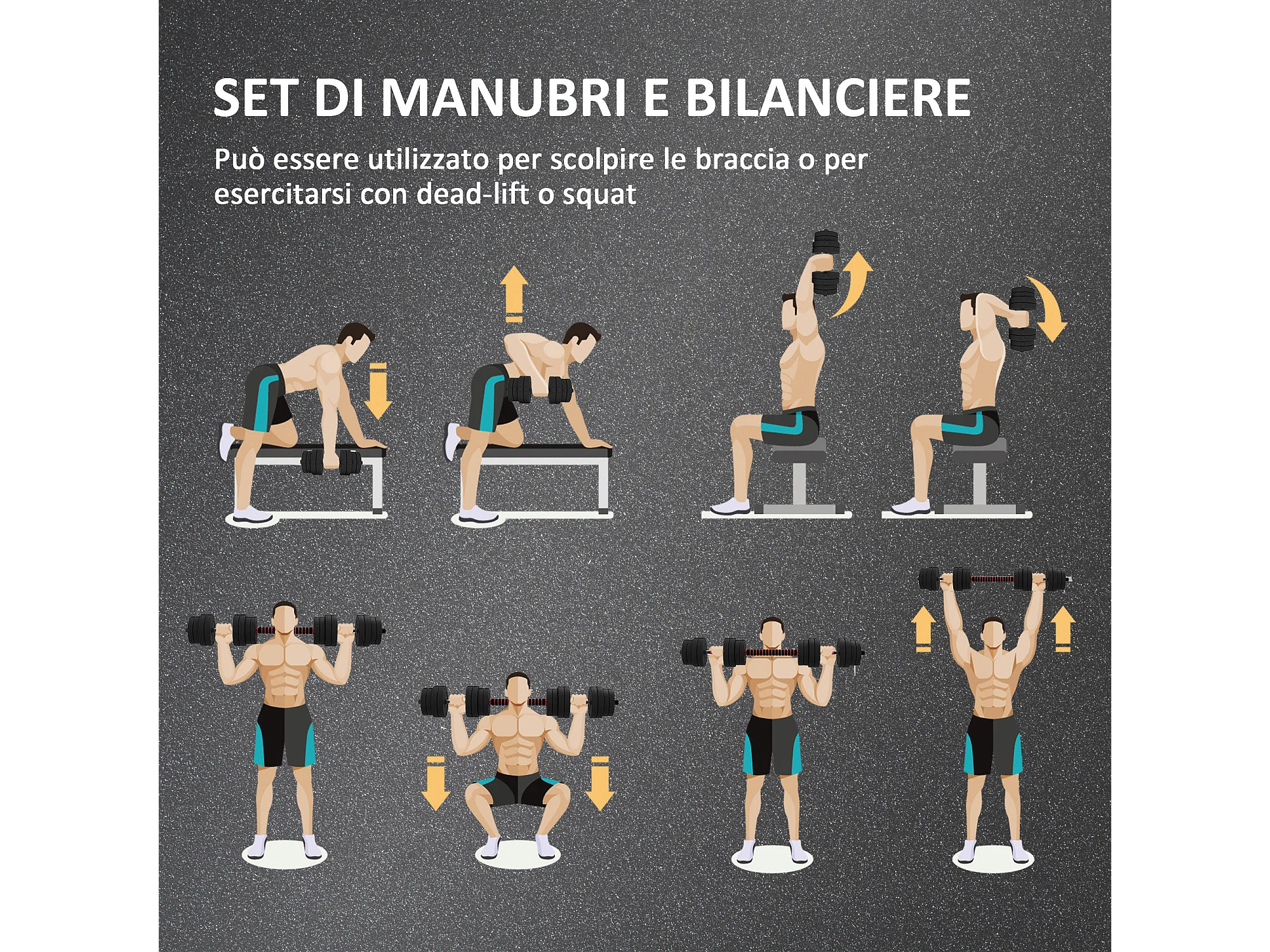 SET DI MANUBRI E BILANCIERE

Può essere utilizzato per scolpire le braccia o per esercitarsi con dead-lift o squat