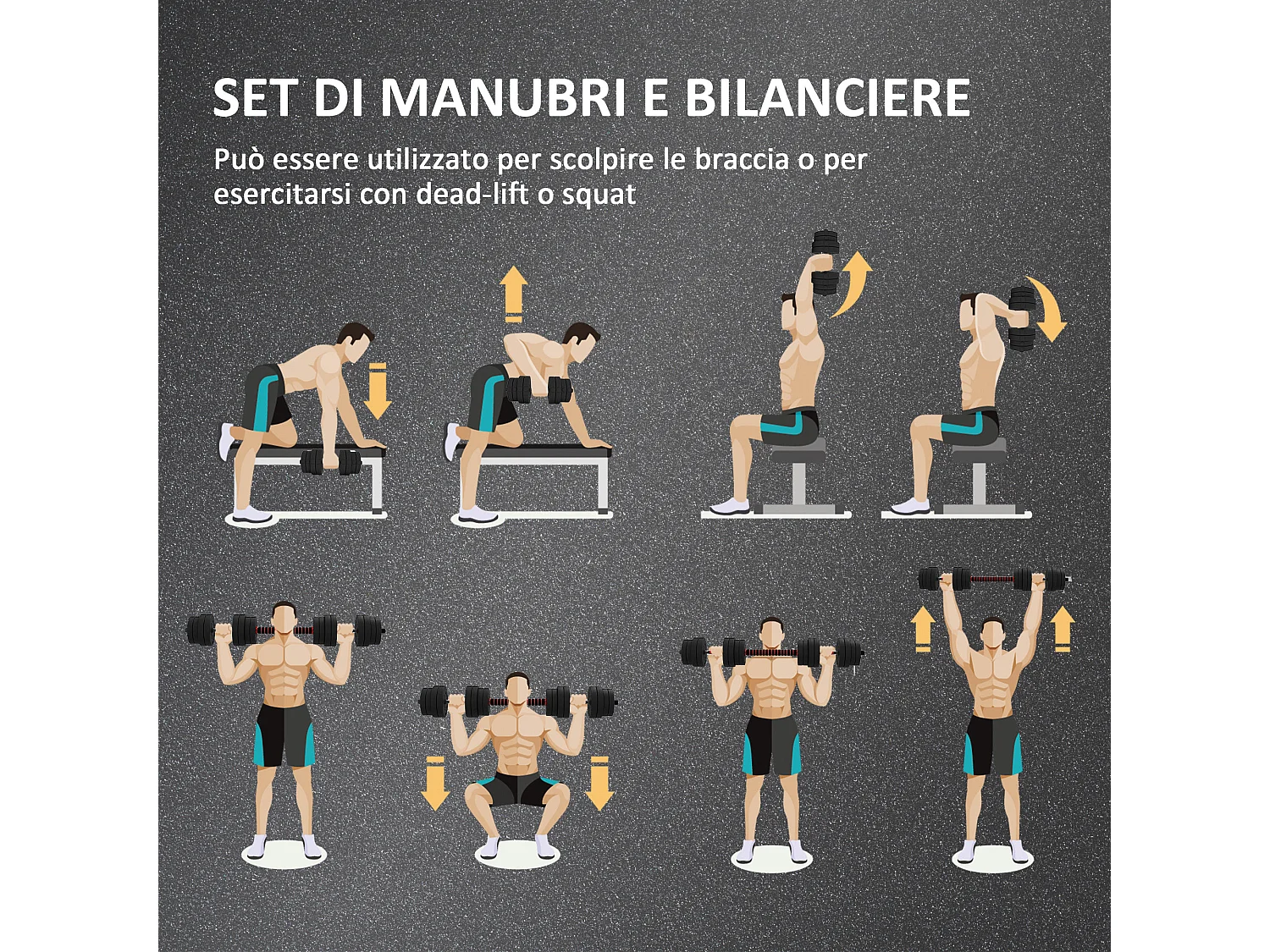 SET DI MANUBRI E BILANCIERE

Può essere utilizzato per scolpire le braccia o per esercitarsi con dead-lift o squat