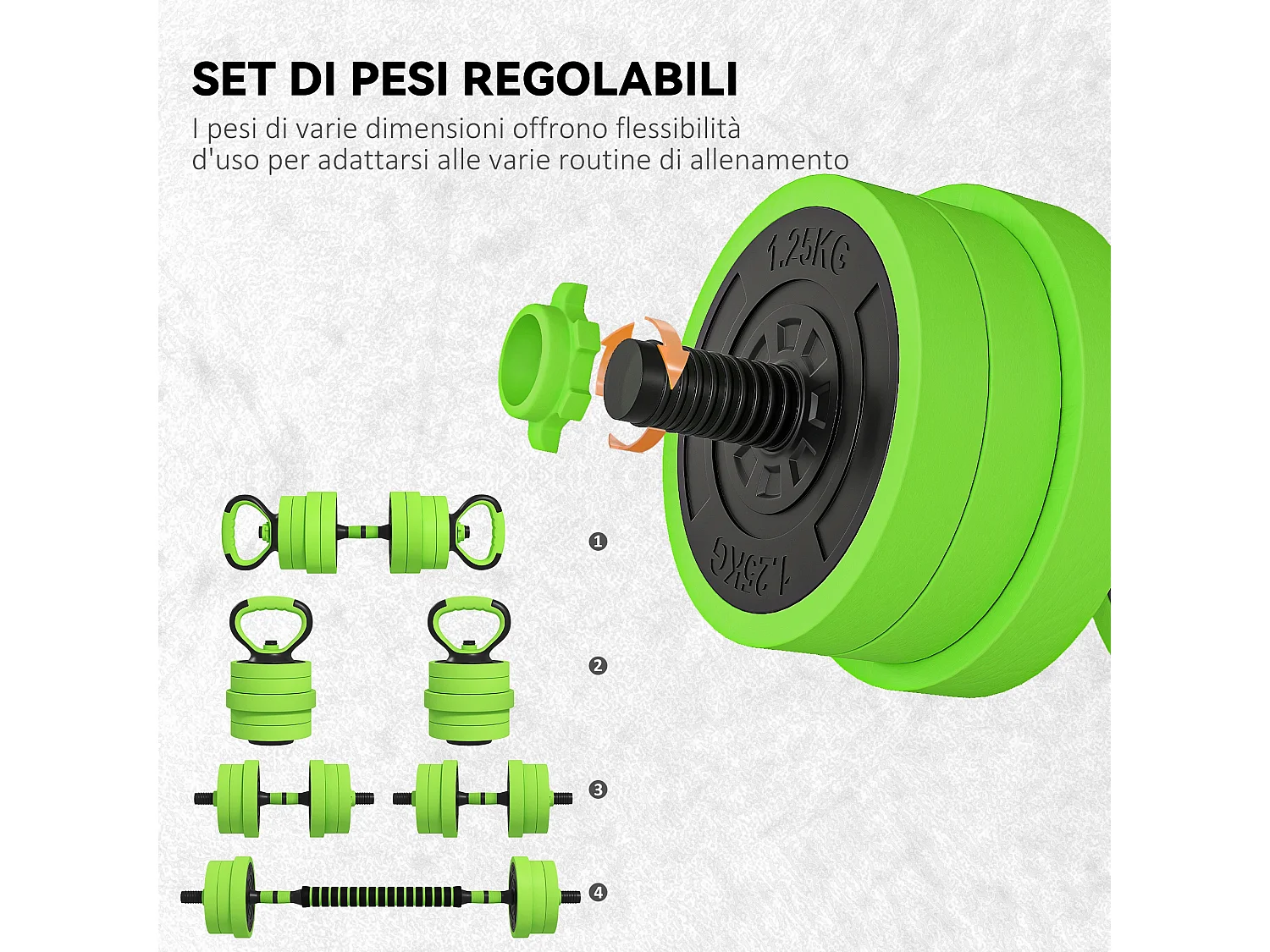 SET DI PESI REGOLABILI

I pesi di varie dimensioni offrono flessibilità d'uso per adattarsi alle varie routine di allenamento

1.25KG

1.25KG

1

2

3

4