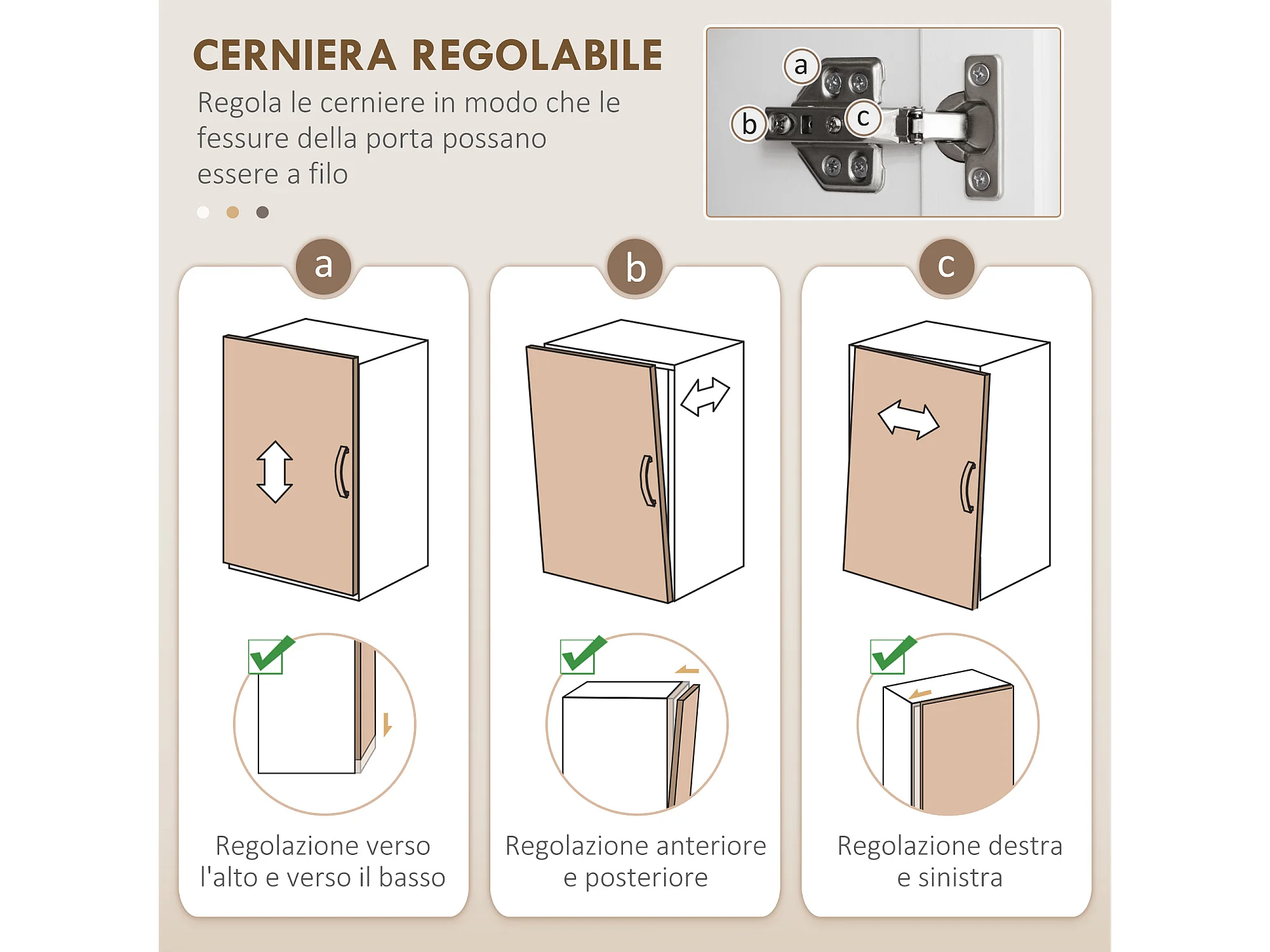 CERNIERA REGOLABILE

Regola le cerniere in modo che le fessure della porta possano essere a filo

a

b

c

a

Regolazione verso l'alto e verso il basso

b

Regolazione anteriore e posteriore

c

Regolazione destra e sinistra