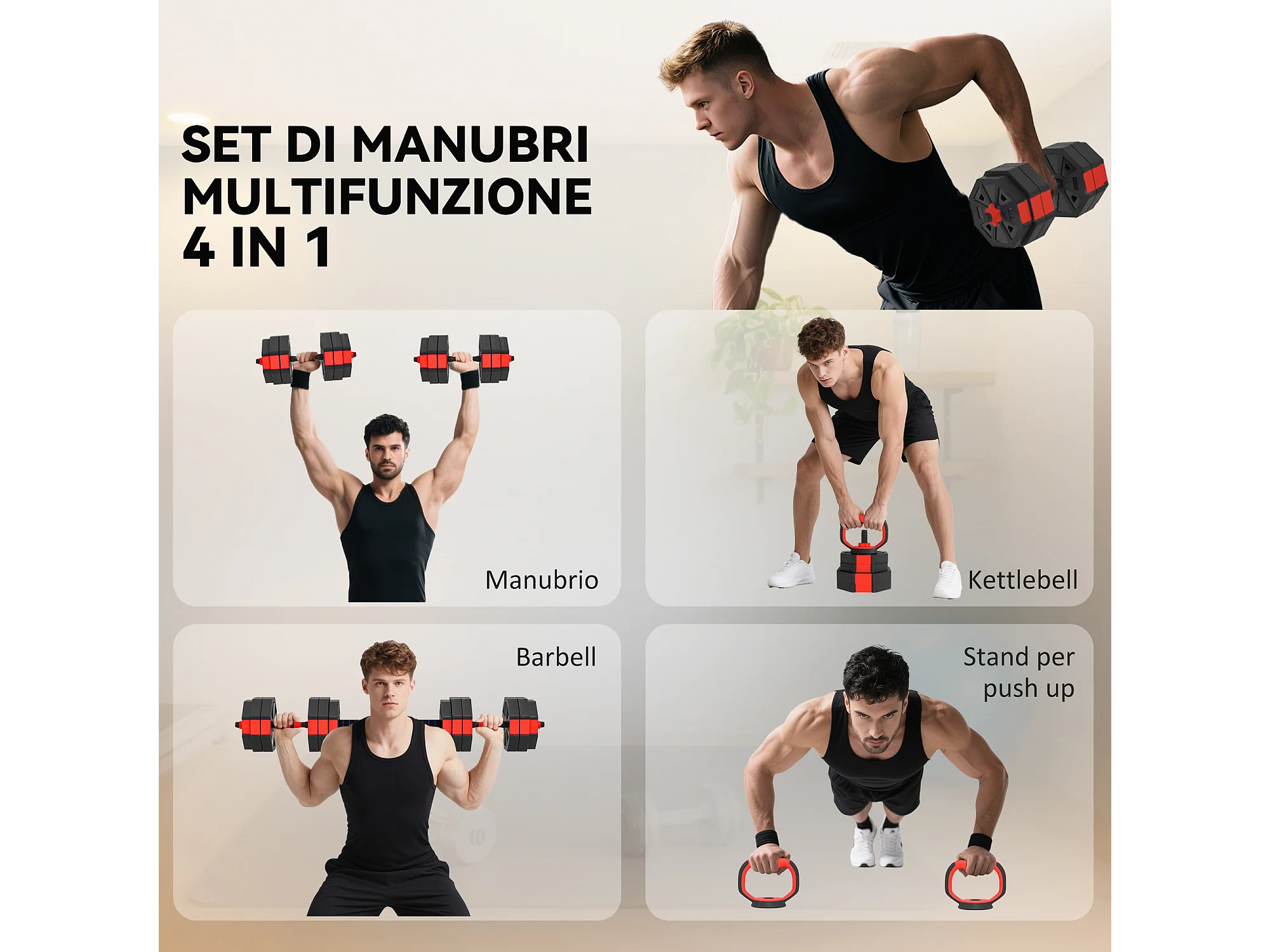 SET DI MANUBRI MULTIFUNZIONE 4 IN 1

Manubrio

Kettlebell

Barbell

Stand per push up