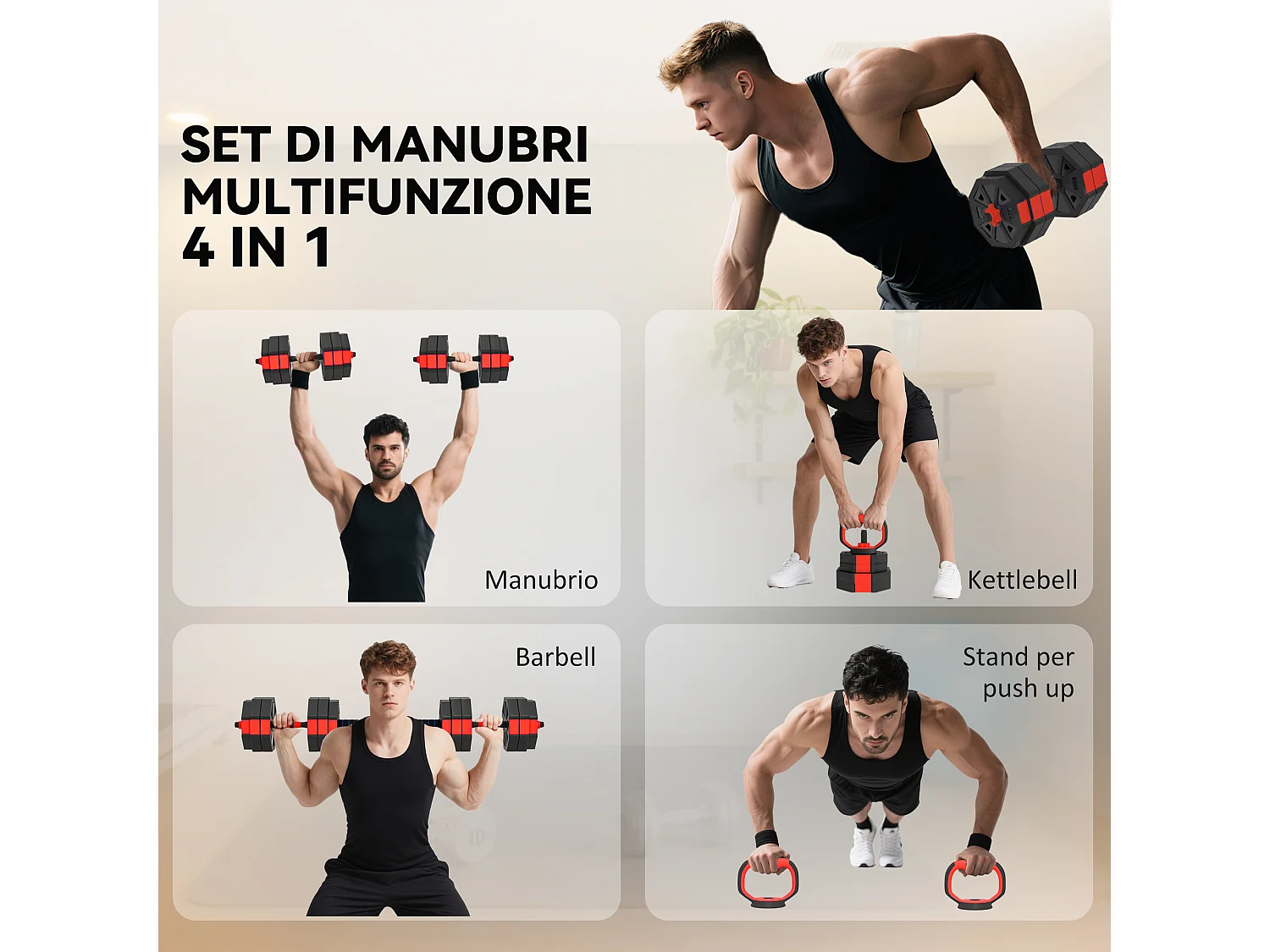 SET DI MANUBRI MULTIFUNZIONE 4 IN 1

Manubrio

Kettlebell

Barbell

Stand per push up