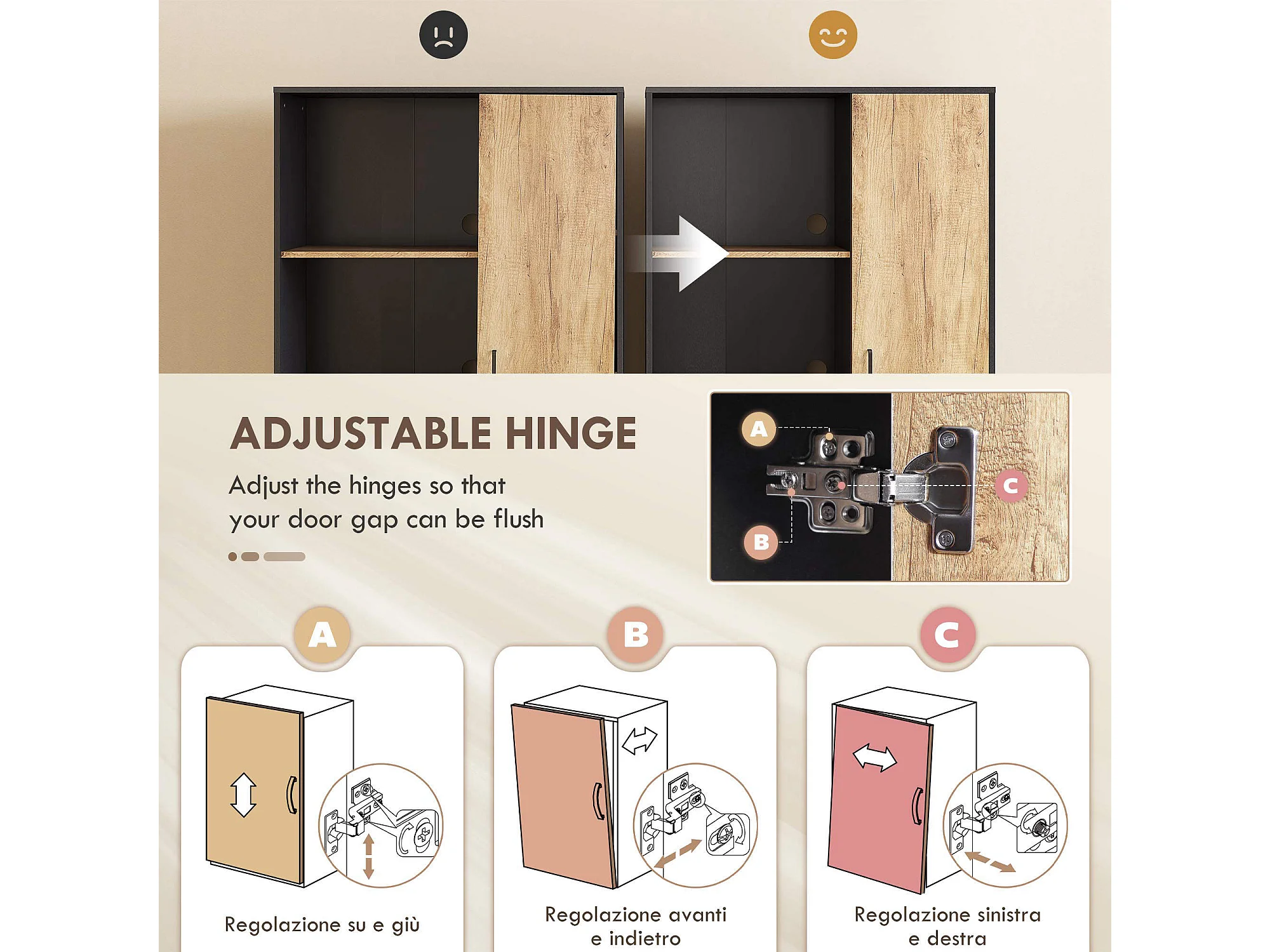 ADJUSTABLE HINGE

Adjust the hinges so that your door gap can be flush

A

B

C

A

Regolazione su e giù

B

Regolazione avanti e indietro

C

Regolazione sinistra e destra