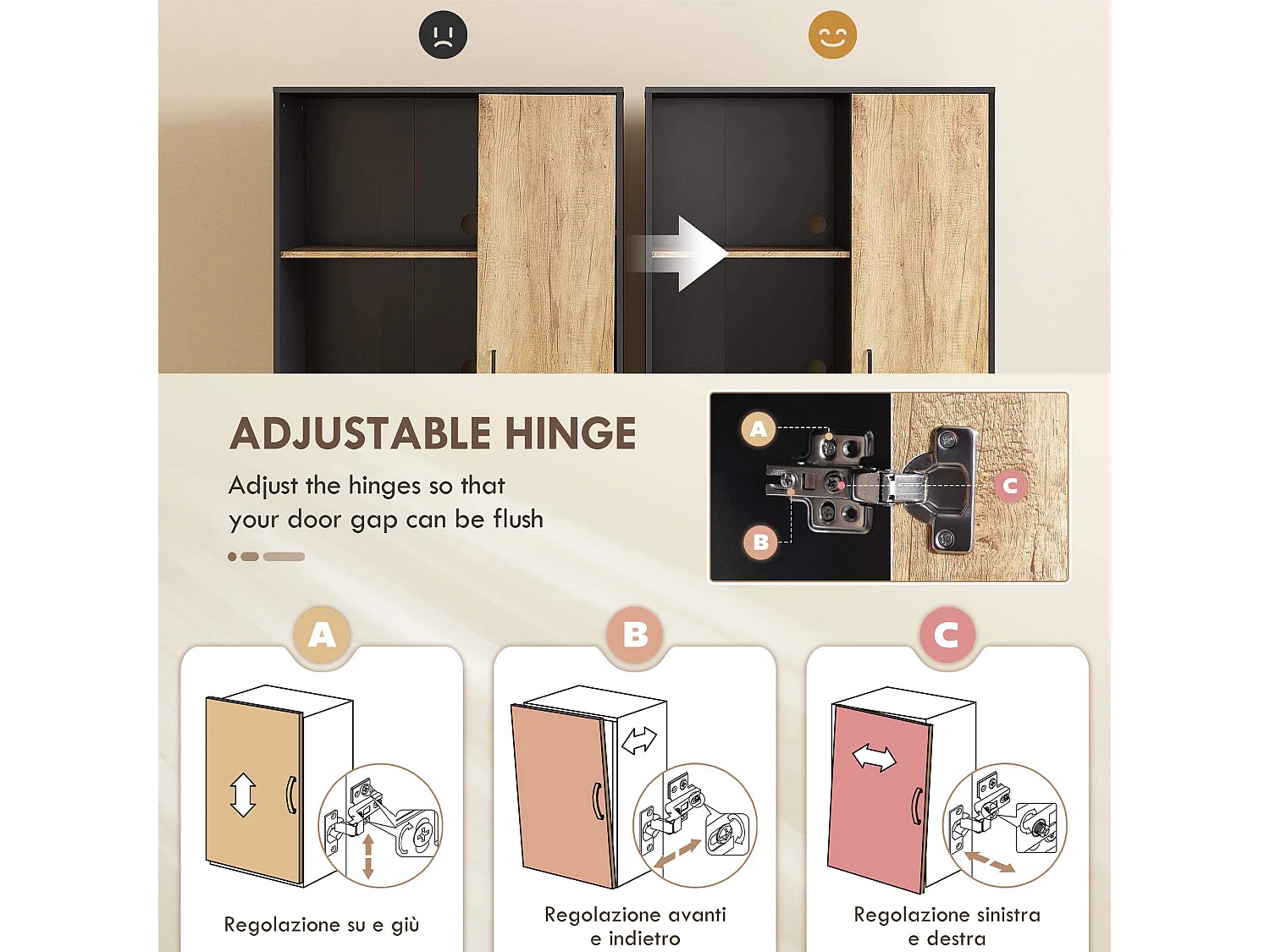 ADJUSTABLE HINGE

Adjust the hinges so that your door gap can be flush

A

B

C

A

Regolazione su e giù

B

Regolazione avanti e indietro

C

Regolazione sinistra e destra