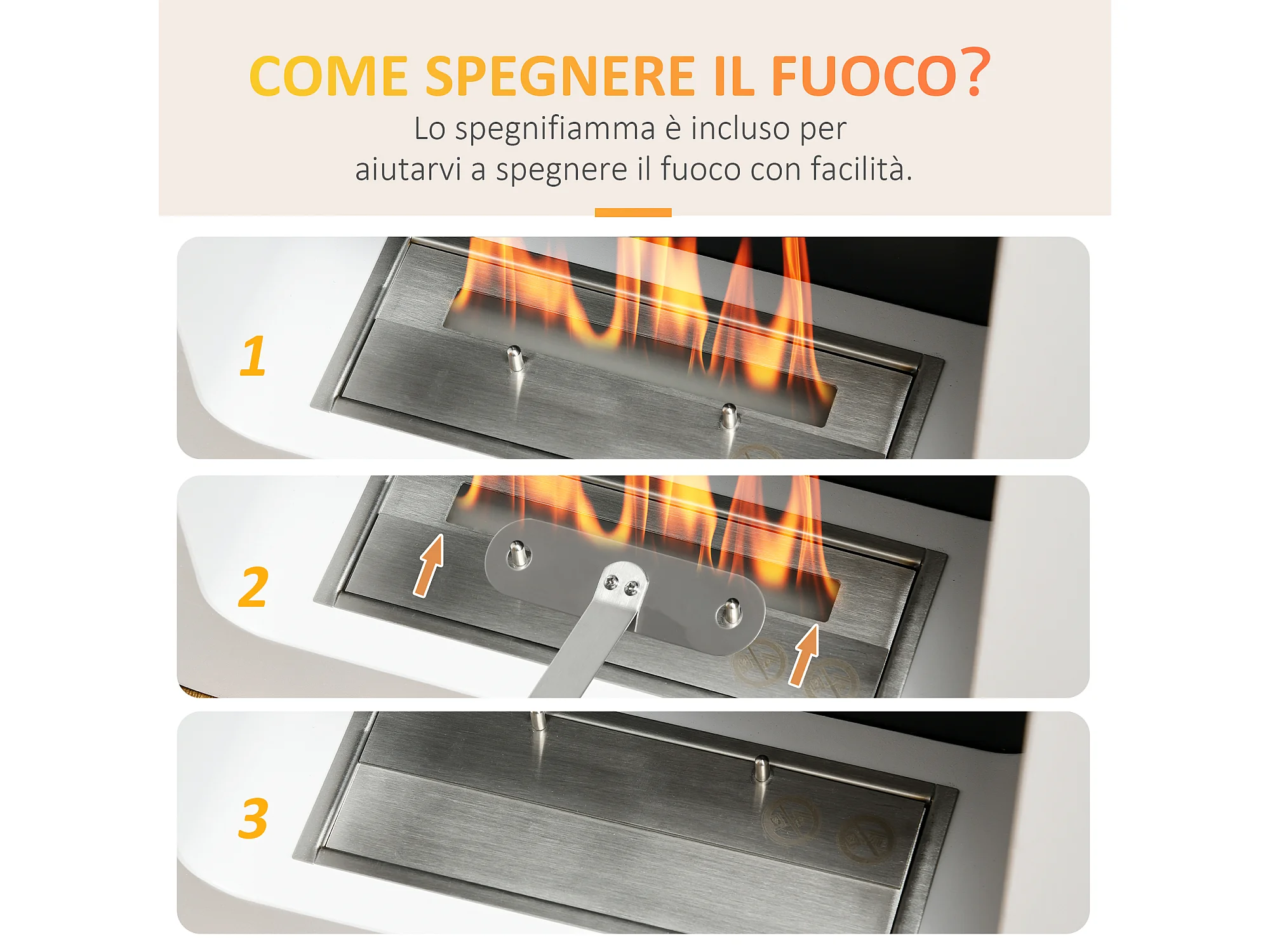 COME SPEGNERE IL FUOCO?

Lo spegnifiamma è incluso per aiutarvi a spegnere il fuoco con facilità.

1

2

3