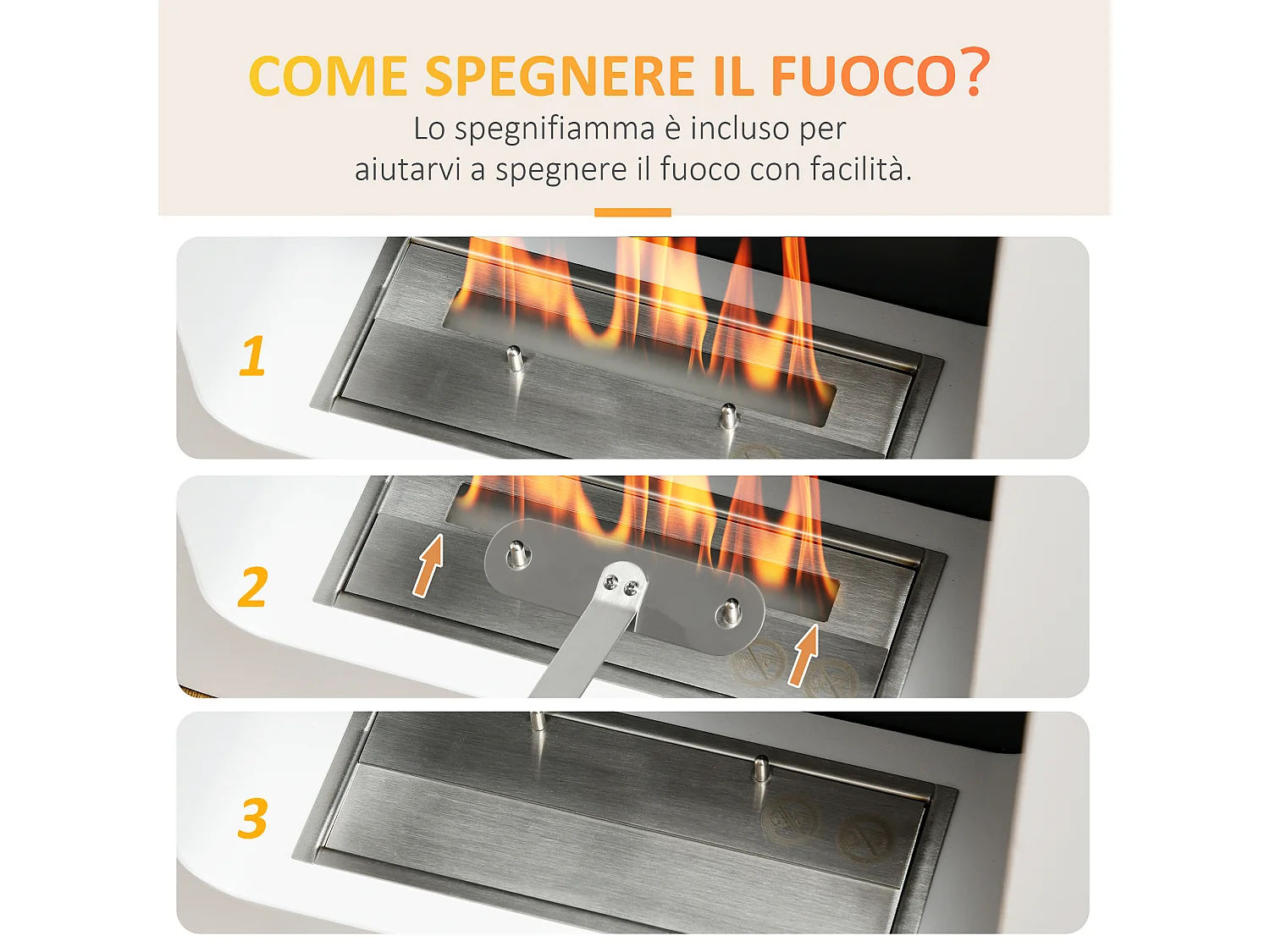 COME SPEGNERE IL FUOCO?
Lo spegnifiamma è incluso per aiutarvi a spegnere il fuoco con facilità.

1

2

3