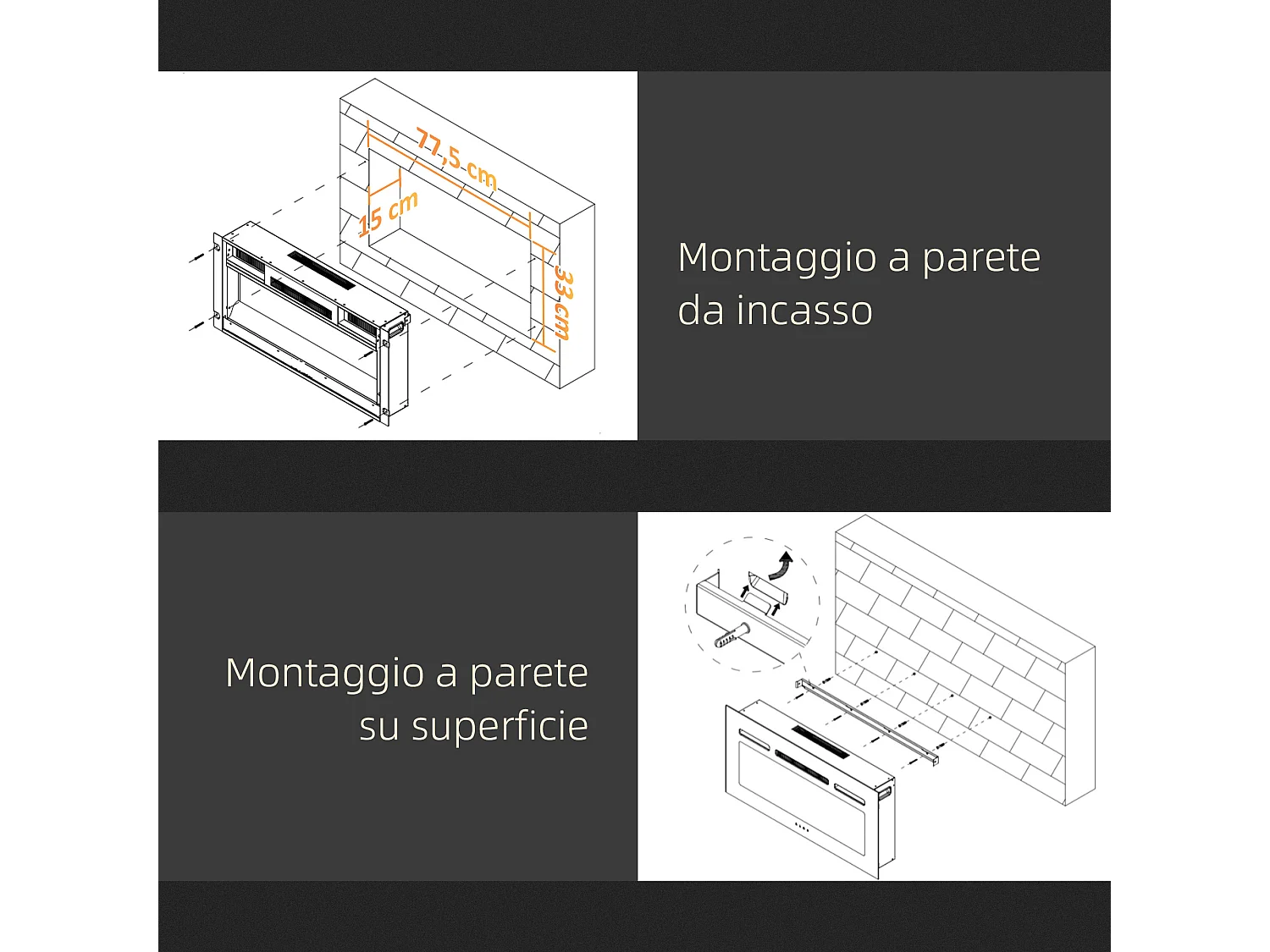 77,5 cm

15 cm

33 cm

Montaggio a parete da incasso

Montaggio a parete su superficie