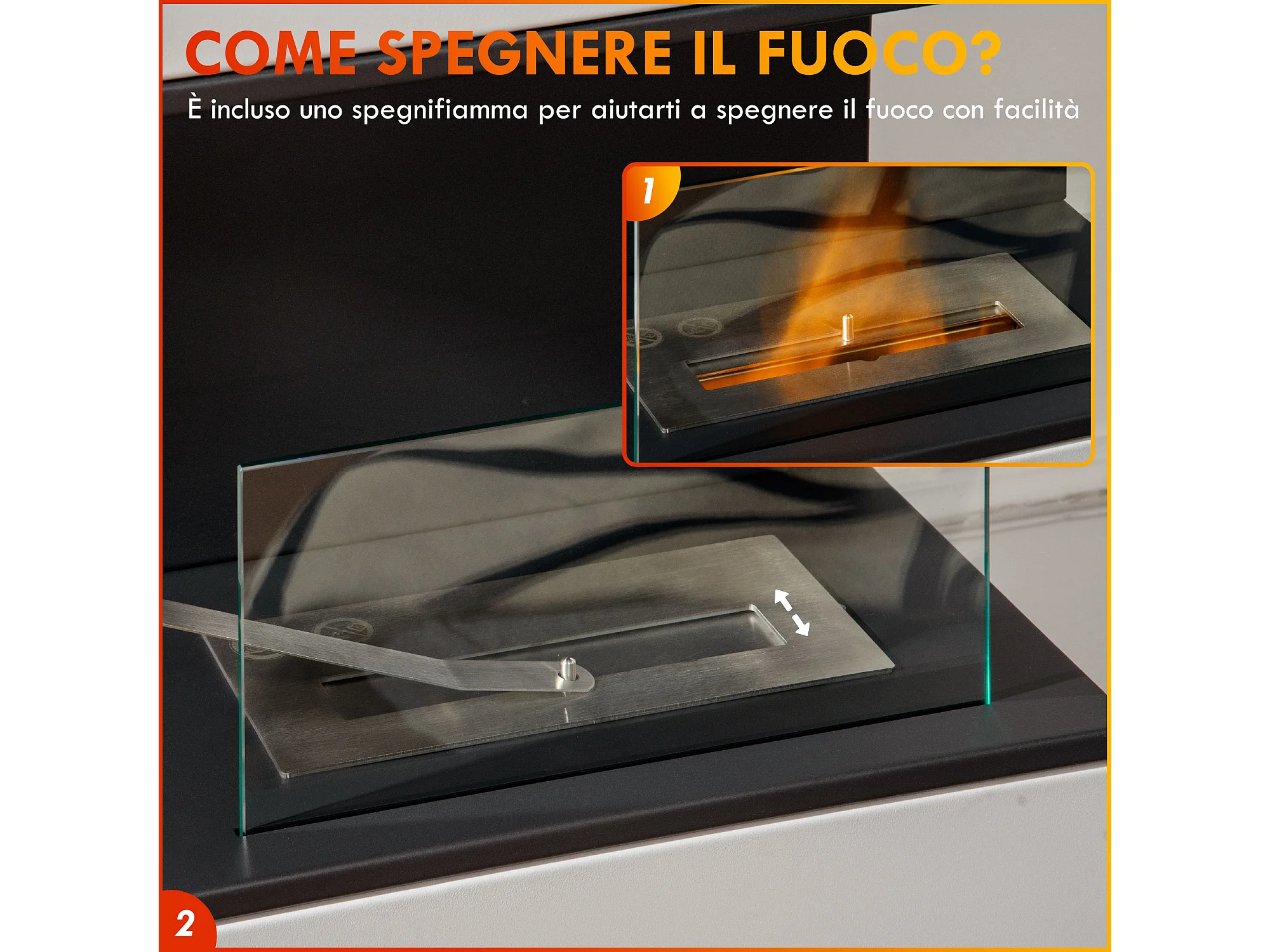 COME SPEGNERE IL FUOCO?

È incluso uno spegnifiamma per aiutarti a spegnere il fuoco con facilità

1

2