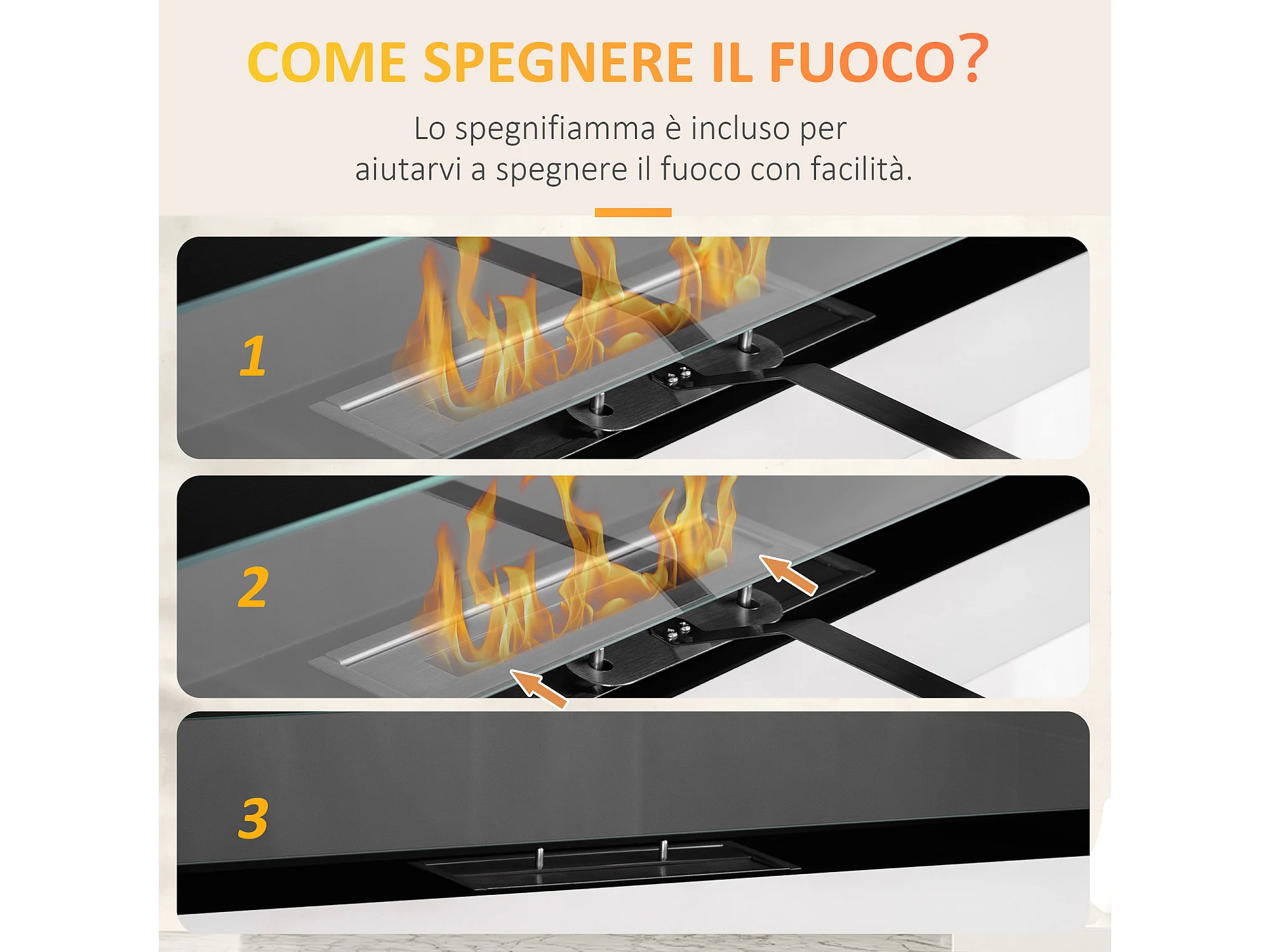 COME SPEGNERE IL FUOCO?

Lo spegnifiamma è incluso per aiutarvi a spegnere il fuoco con facilità.

1

2

3