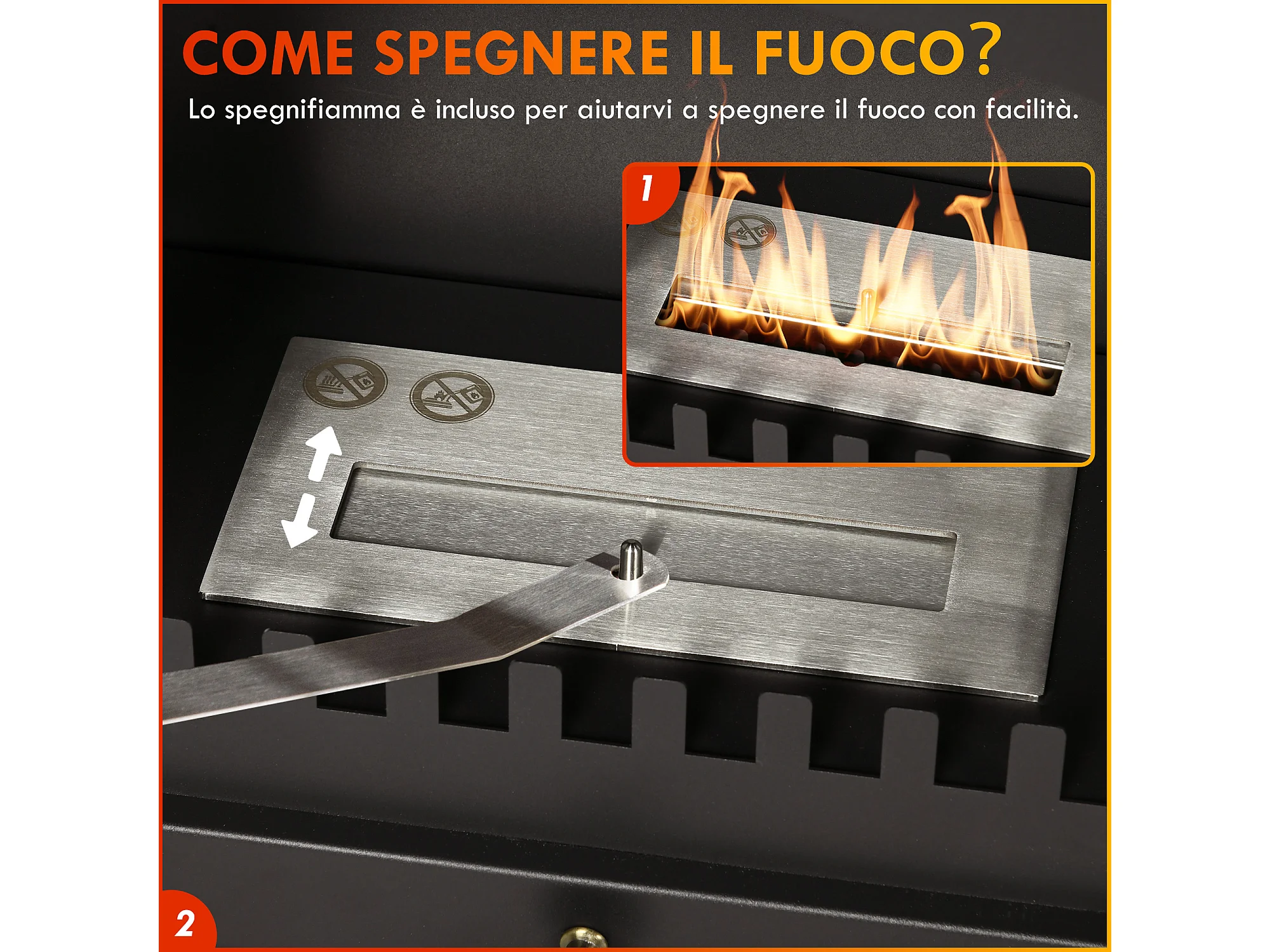 COME SPEGNERE IL FUOCO?

Lo spegnifiamma è incluso per aiutarvi a spegnere il fuoco con facilità.

1

2