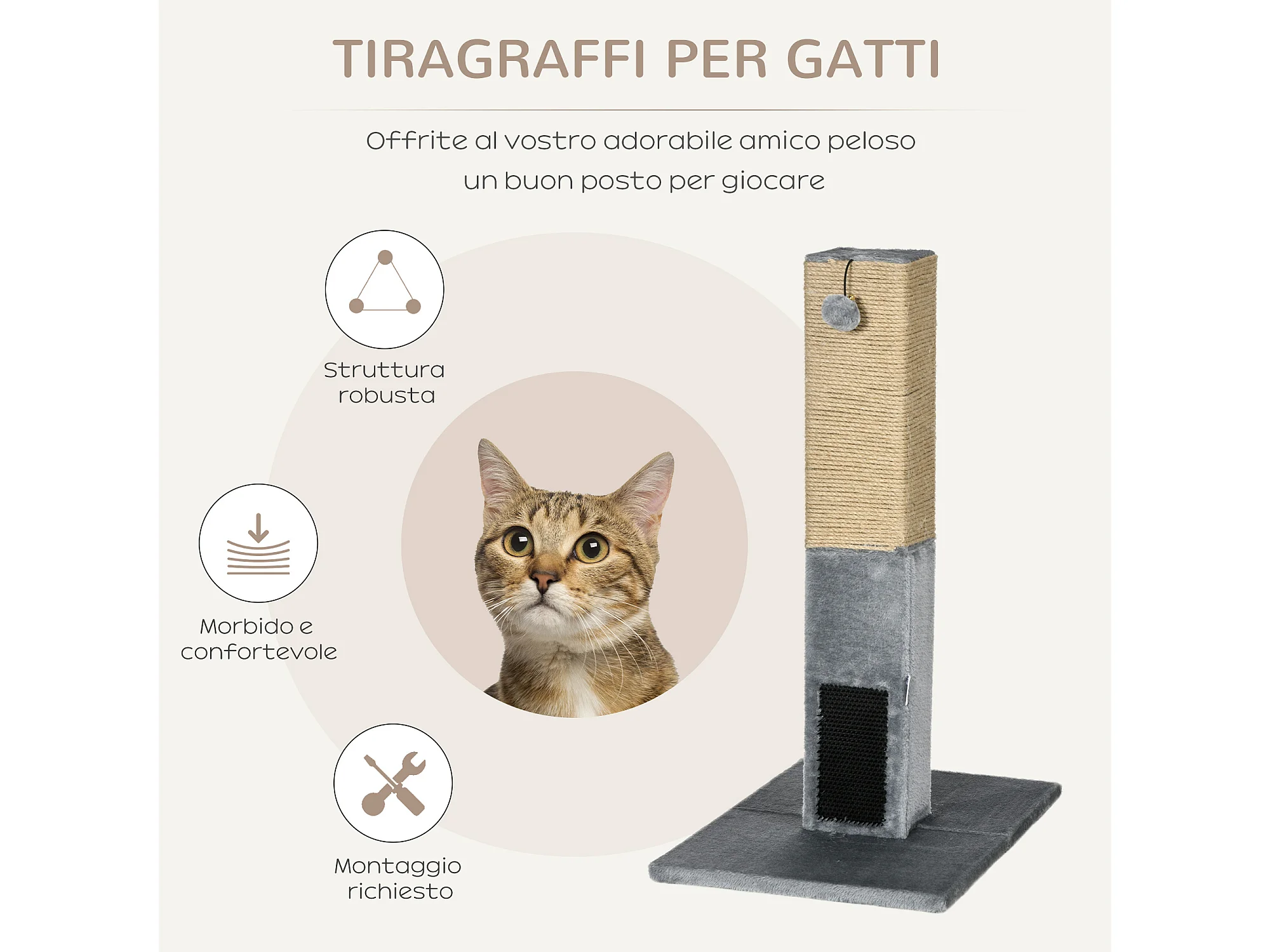 TIRAGRAFFI PER GATTI

Offrite al vostro adorabile amico peloso un buon posto per giocare

Struttura robusta

Morbido e confortevole

Montaggio richiesto