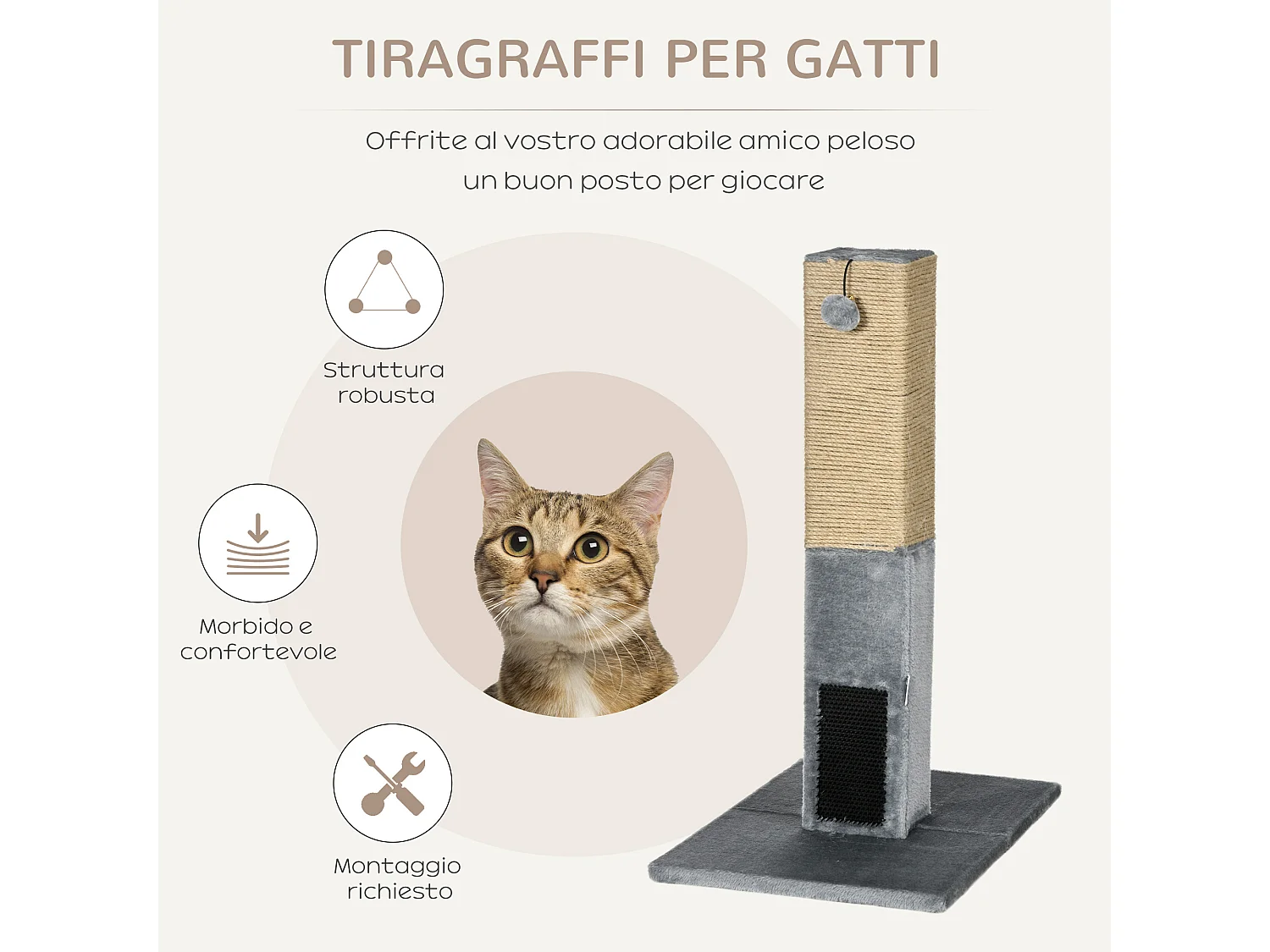 TIRAGRAFFI PER GATTI

Offrite al vostro adorabile amico peloso un buon posto per giocare

Struttura robusta

Morbido e confortevole

Montaggio richiesto