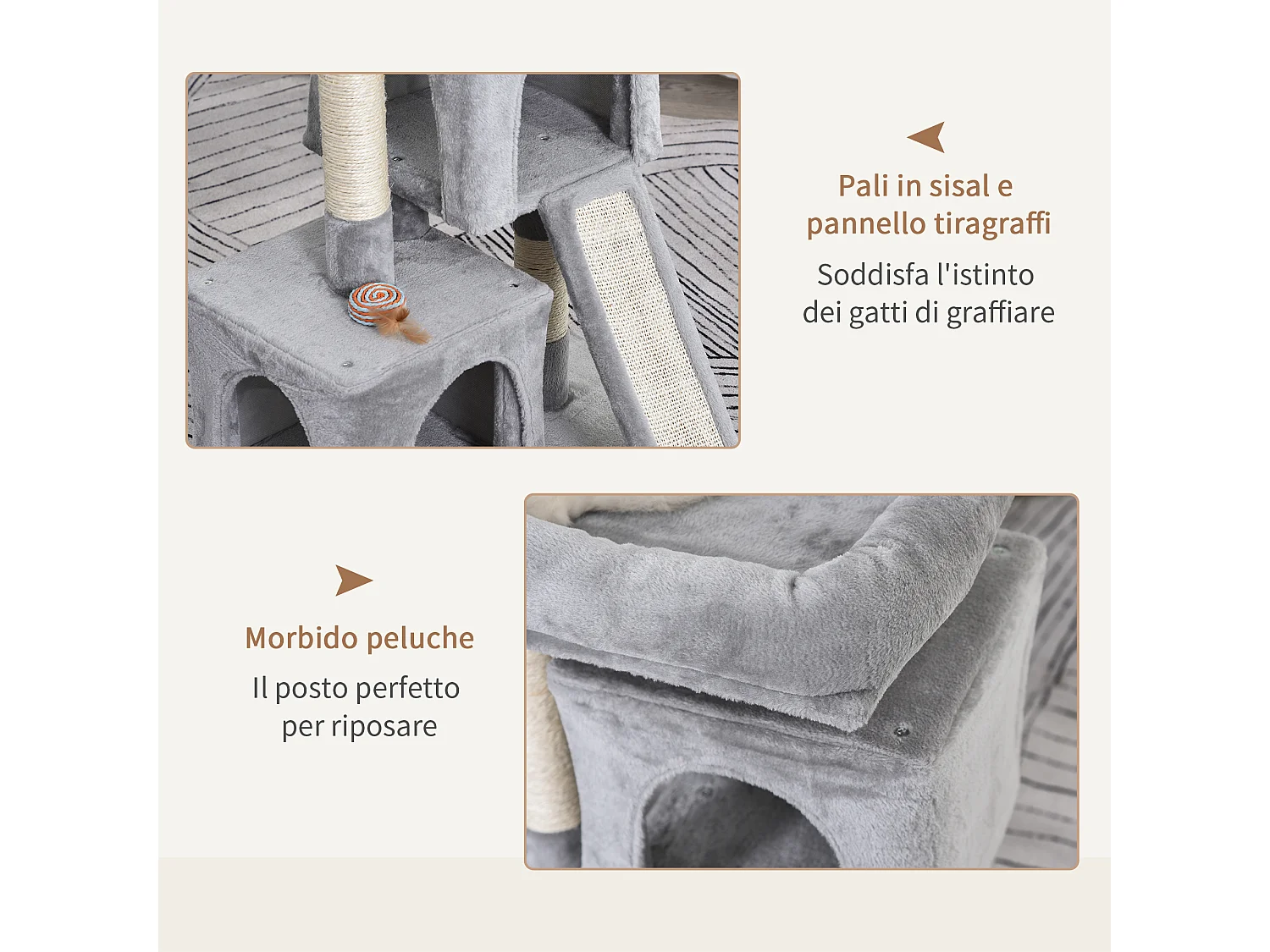 Pali in sisal e pannello tiragraffi

Soddisfa l'istinto dei gatti di graffiare

Morbido peluche

Il posto perfetto per riposare