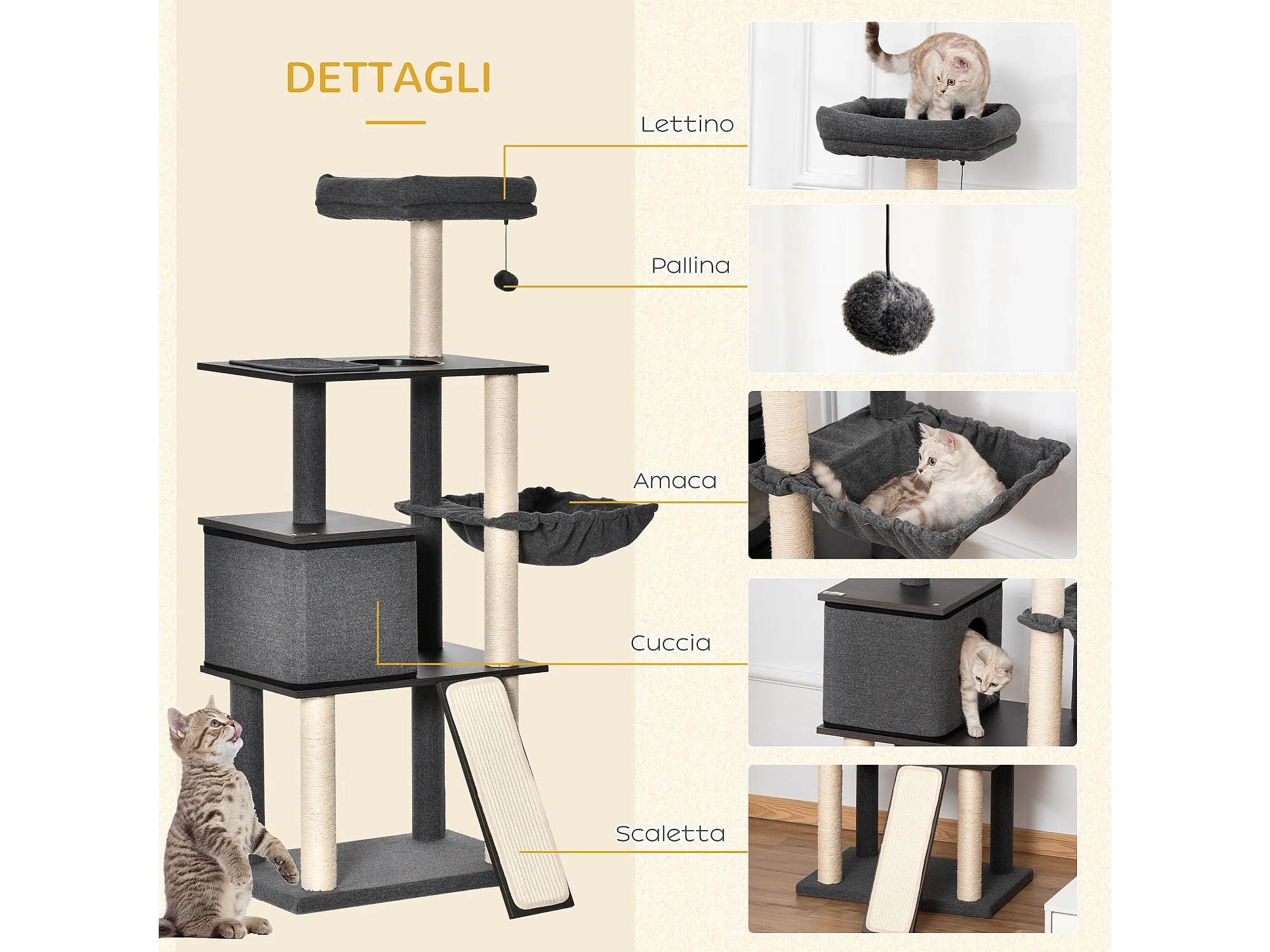 DETTAGLI

Lettino

Pallina

Amaca

Cuccia

Scaletta