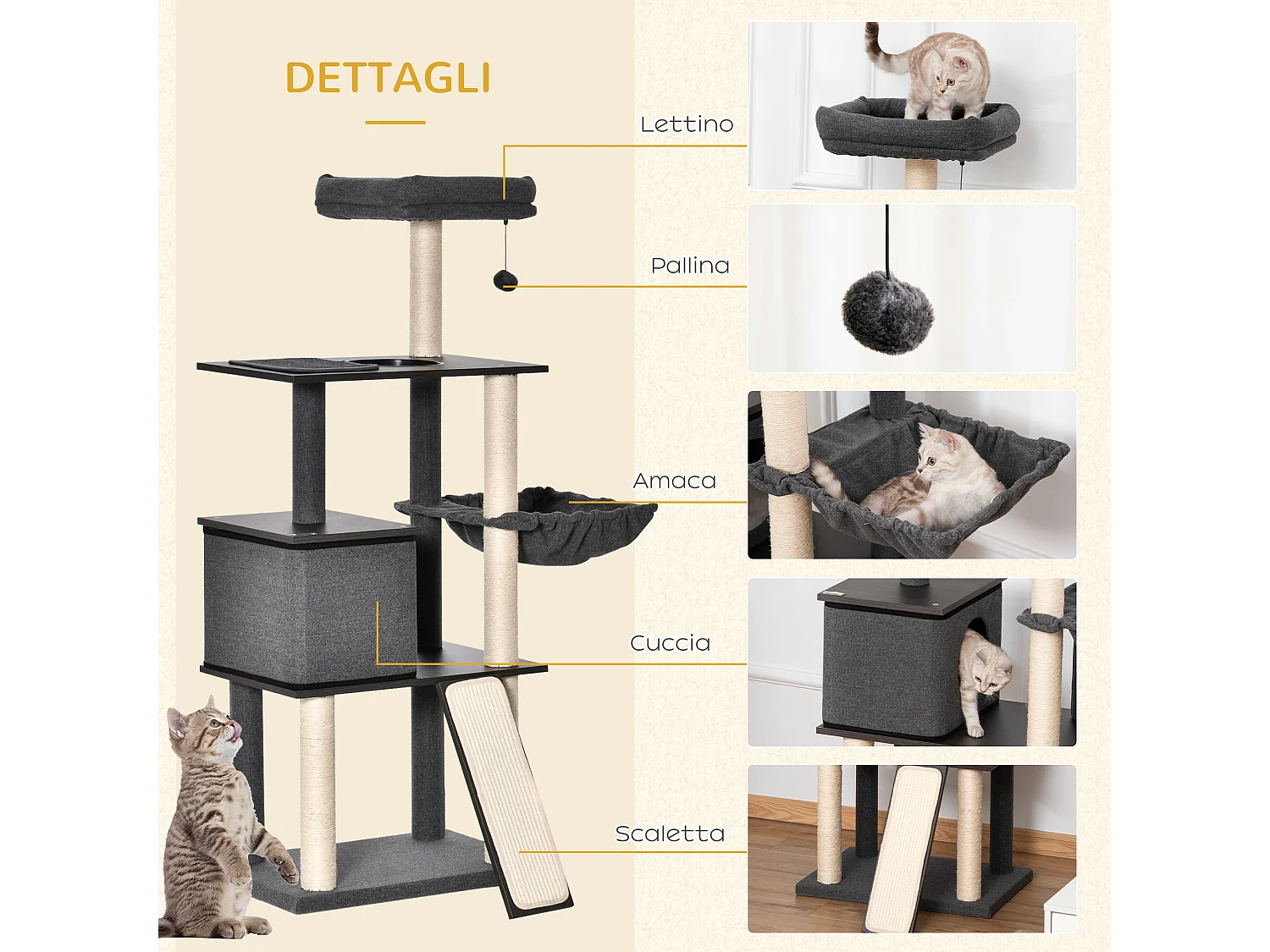 DETTAGLI

Lettino

Pallina

Amaca

Cuccia

Scaletta