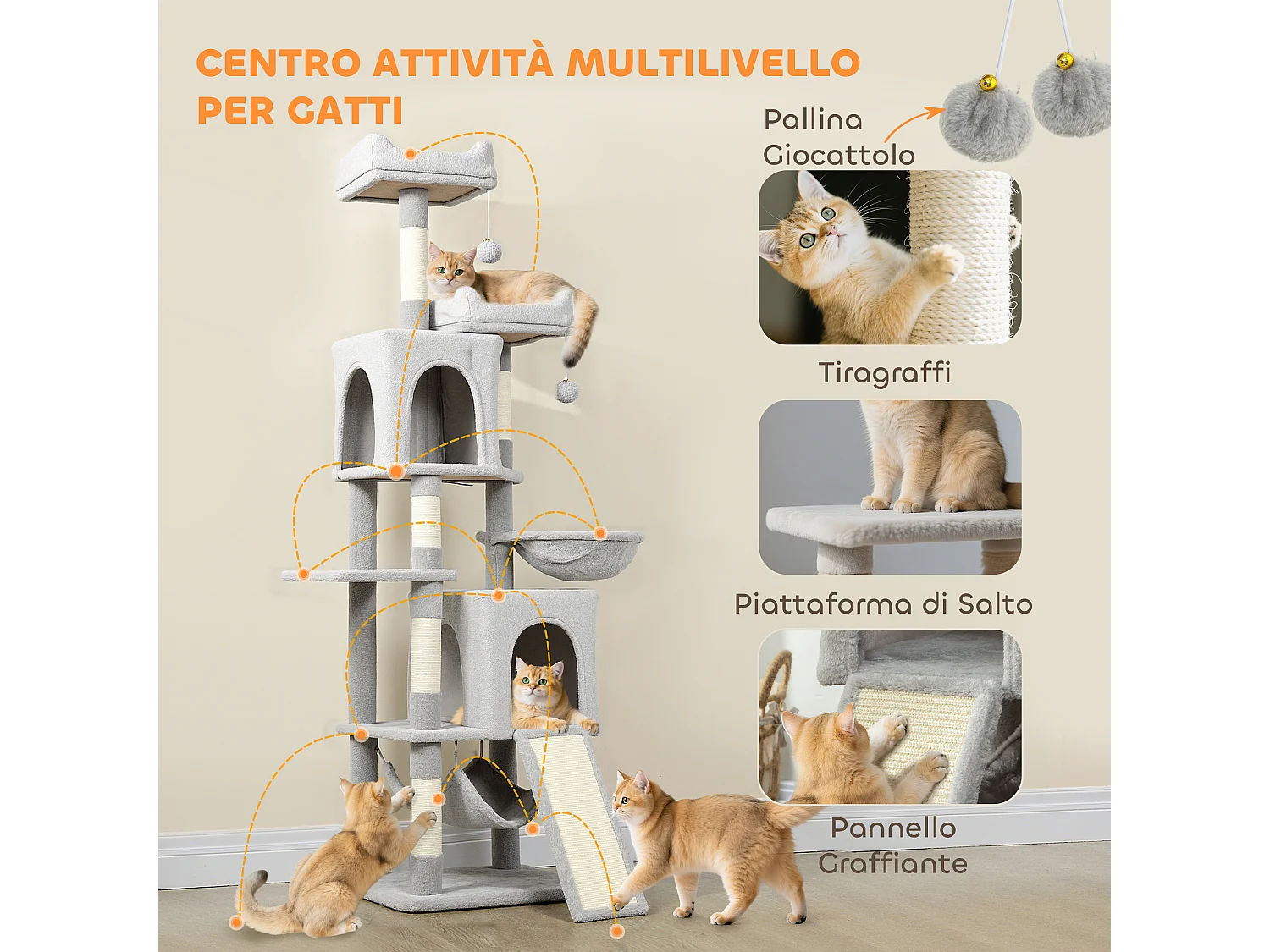 CENTRO ATTIVITÀ MULTILIVELLO PER GATTI

Pallina Giocattolo

Tiragraffi

Piattaforma di Salto

Pannello Graffiante