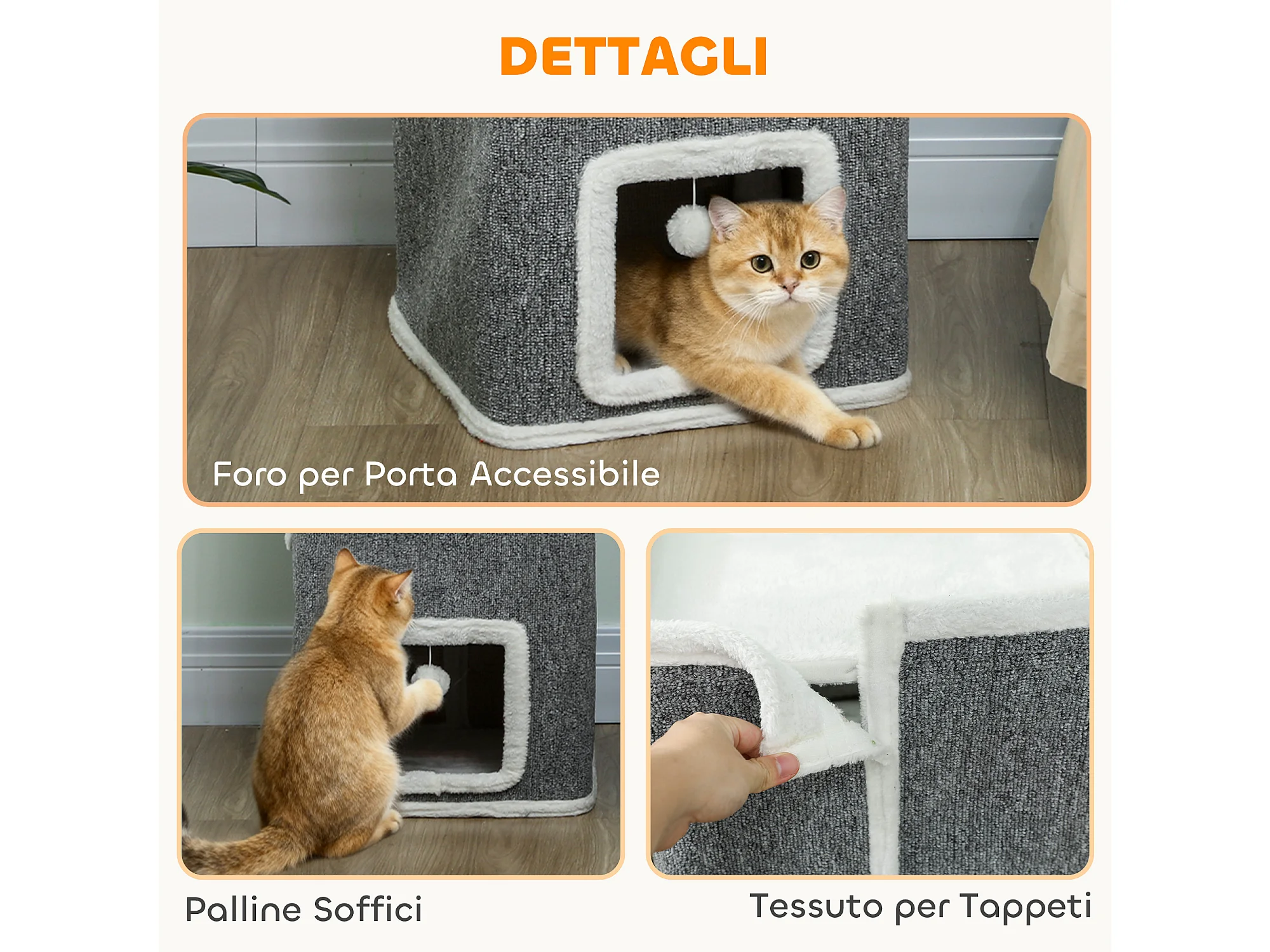 DETTAGLI

Foro per Porta Accessibile

Palline Soffici

Tessuto per Tappeti