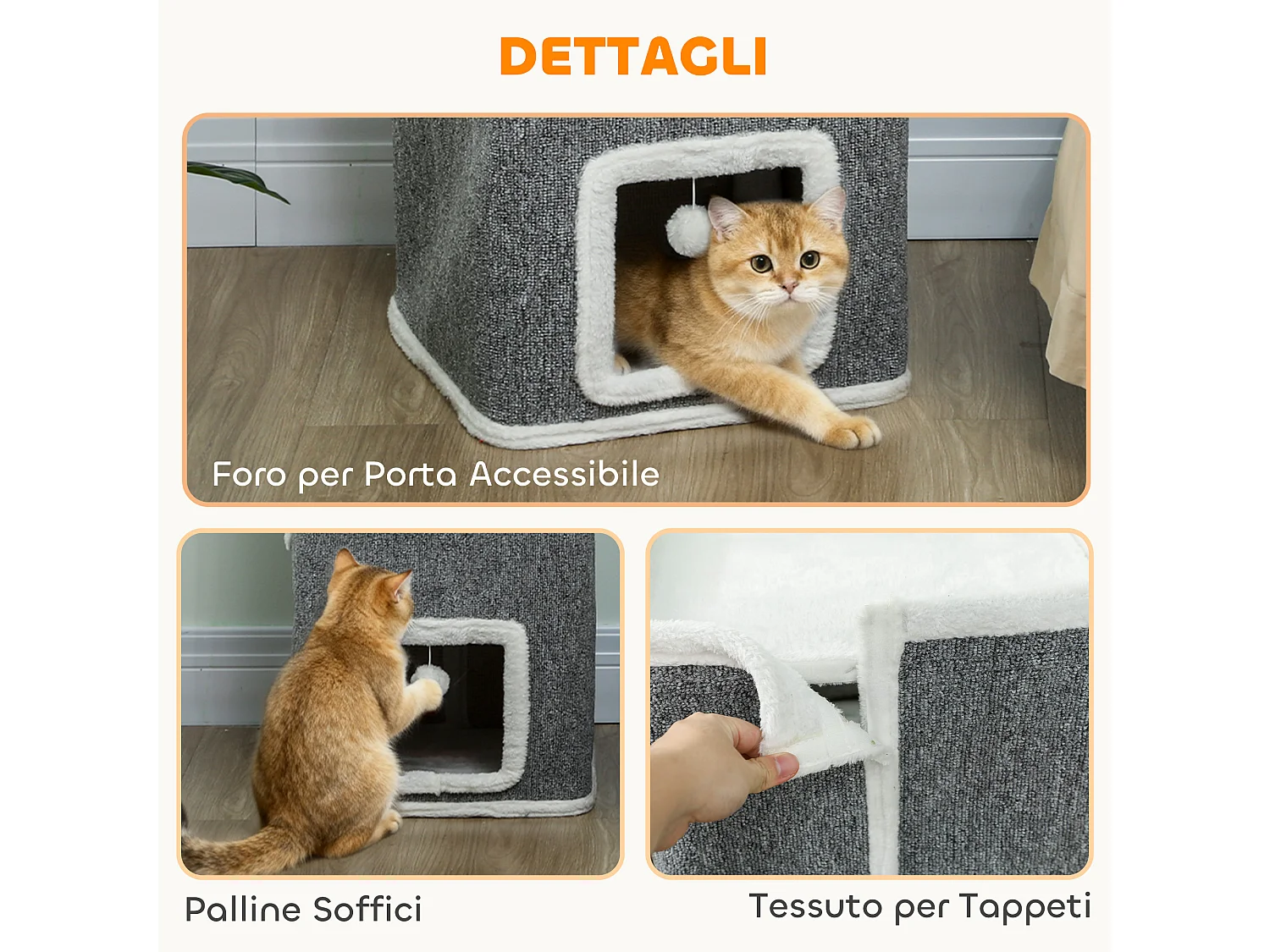 DETTAGLI

Foro per Porta Accessibile

Palline Soffici

Tessuto per Tappeti