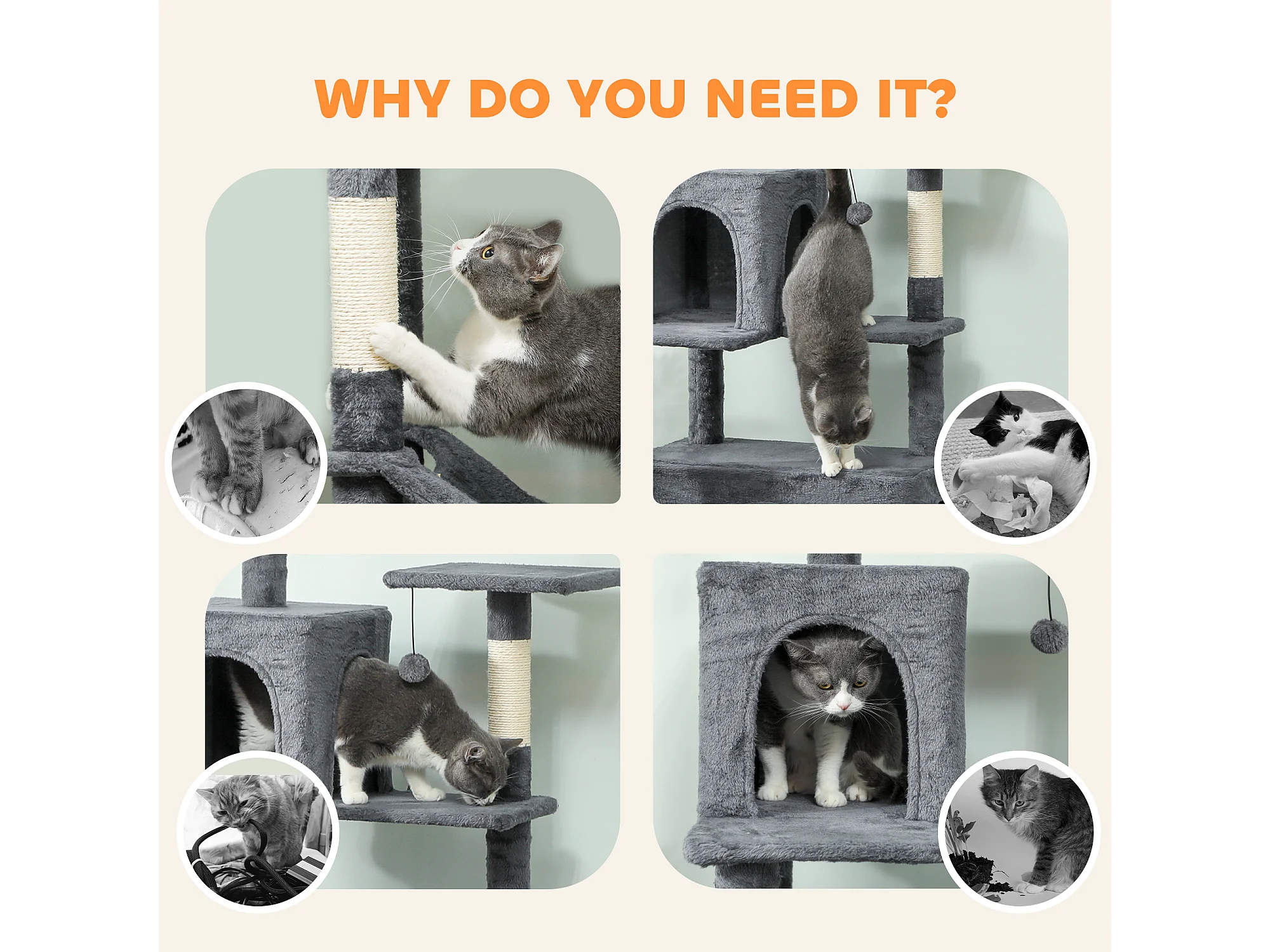 WHY DO YOU NEED IT?