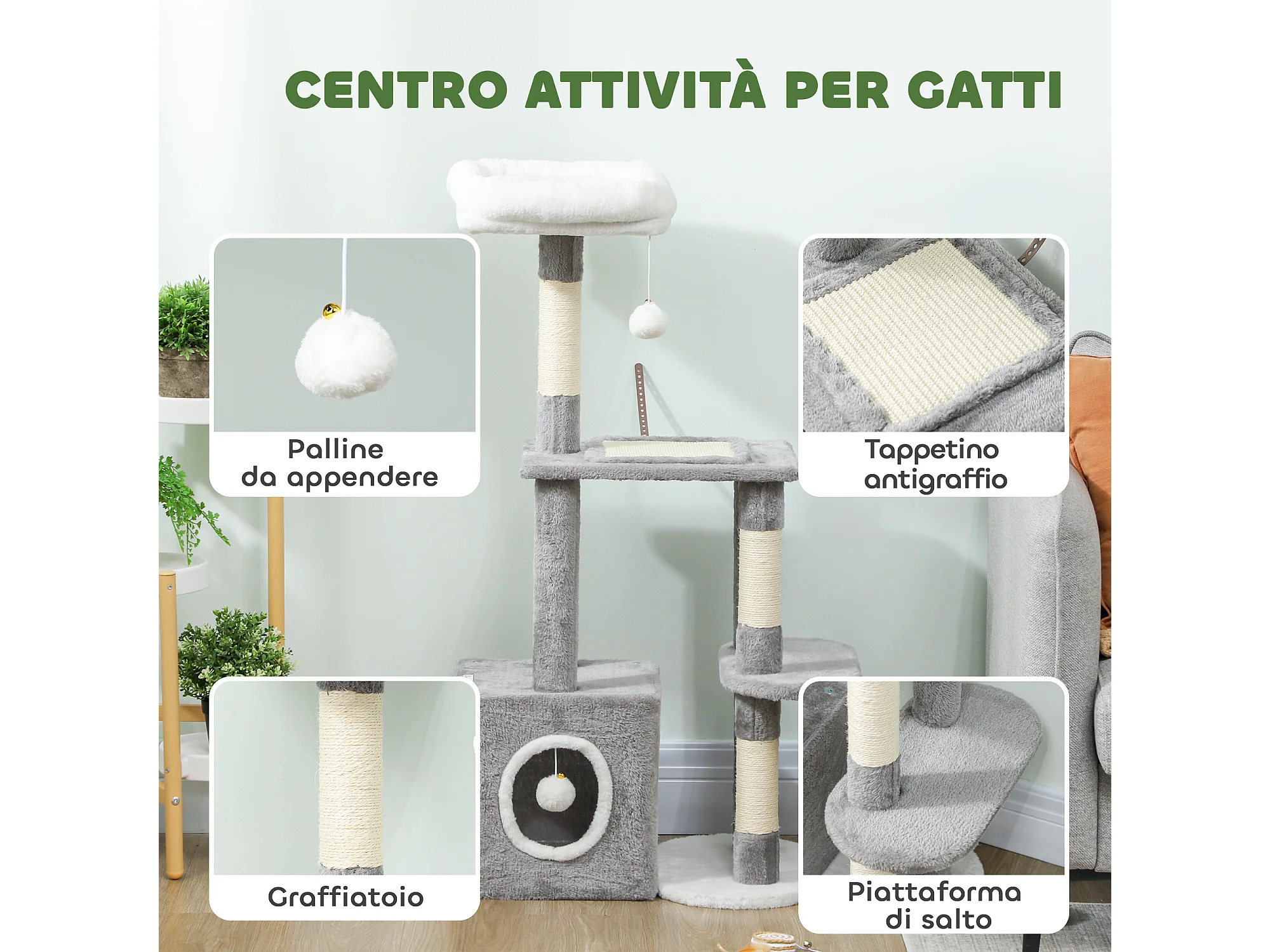 CENTRO ATTIVITÀ PER GATTI

Palline da appendere

Tappetino antigraffio

Graffiatoio

Piattaforma di salto