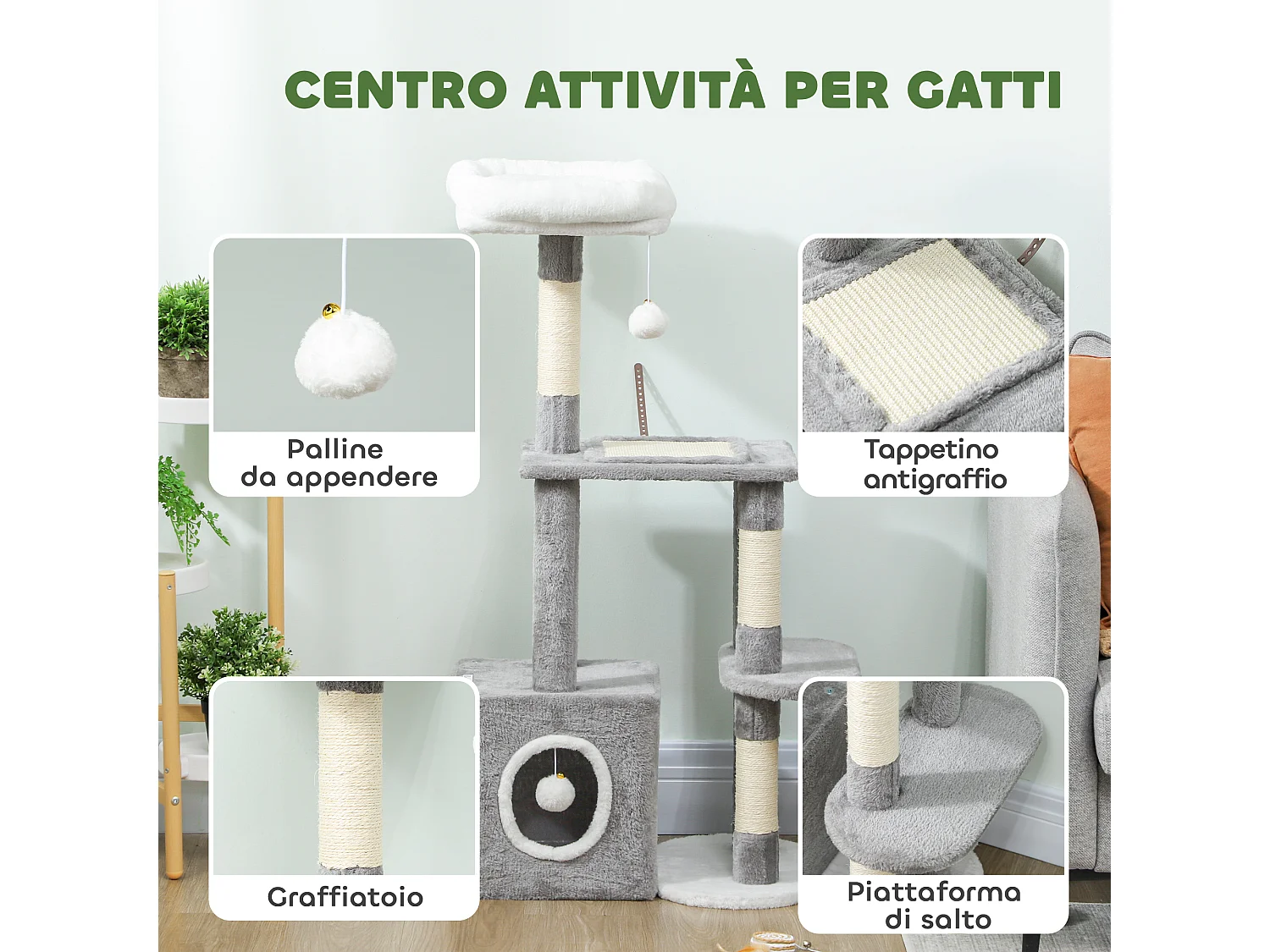 CENTRO ATTIVITÀ PER GATTI

Palline da appendere

Tappetino antigraffio

Graffiatoio

Piattaforma di salto