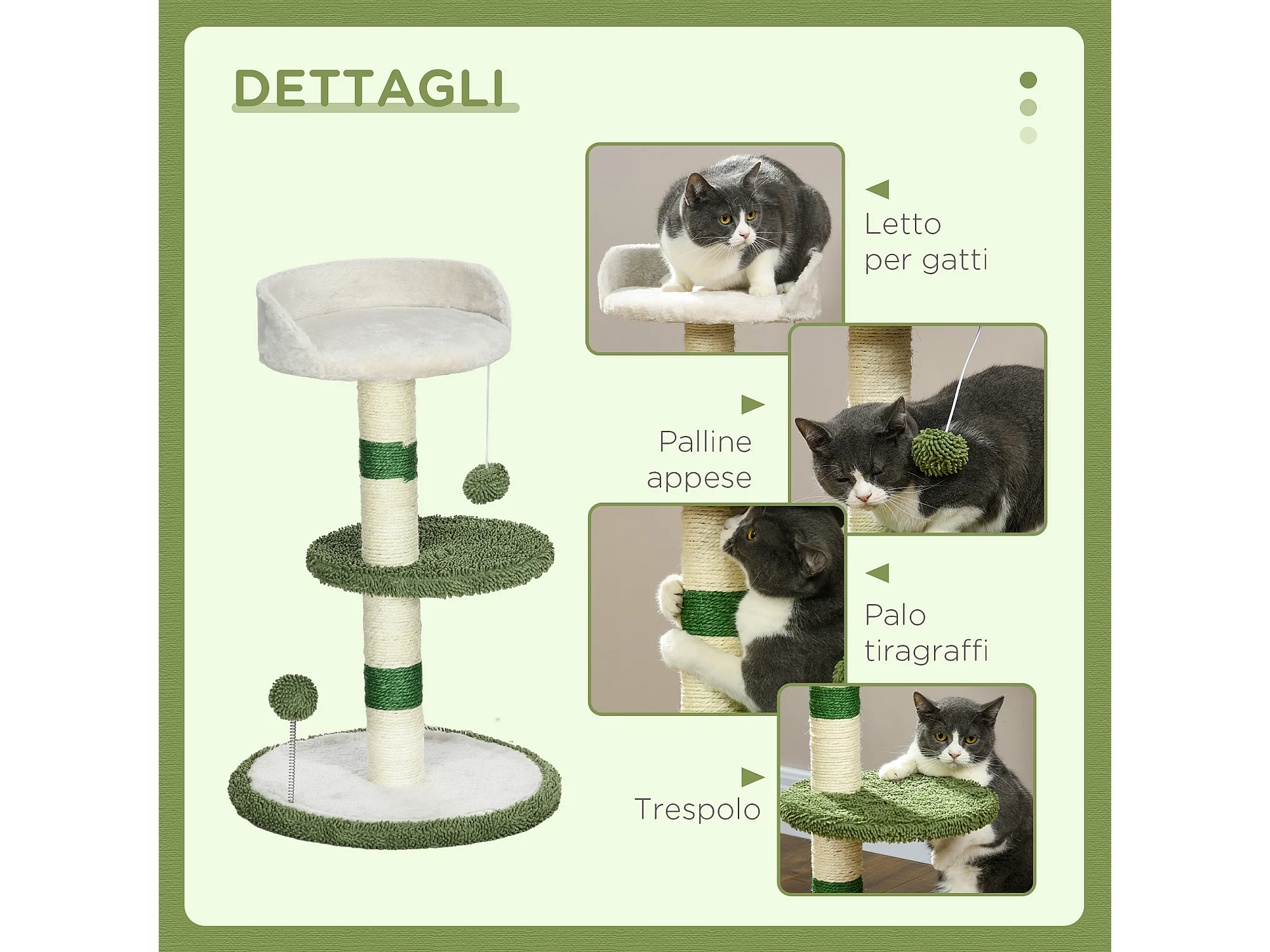 DETTAGLI

Letto per gatti

Palline appese

Palo tiragraffi

Trespolo