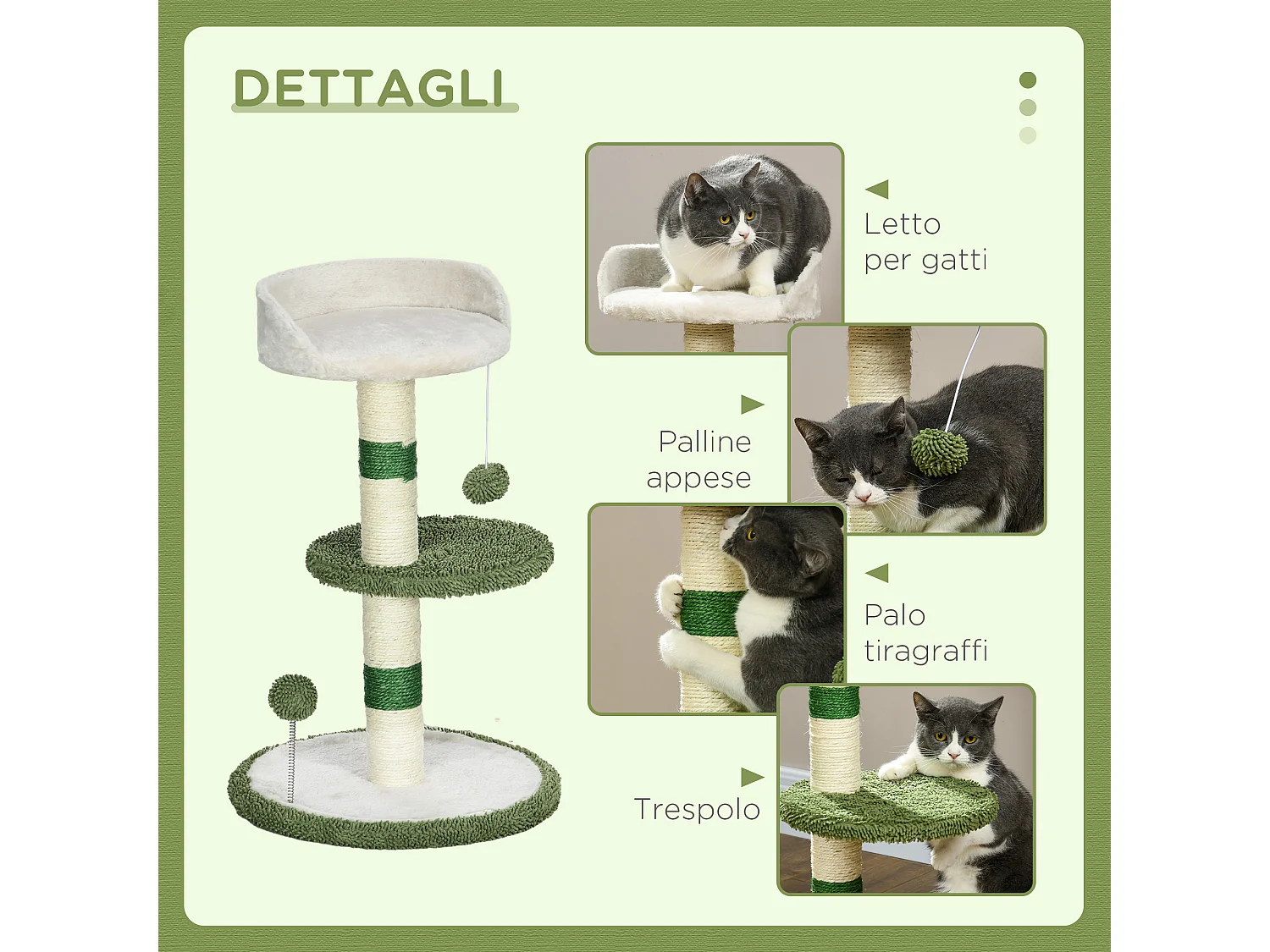 DETTAGLI

Letto per gatti

Palline appese

Palo tiragraffi

Trespolo