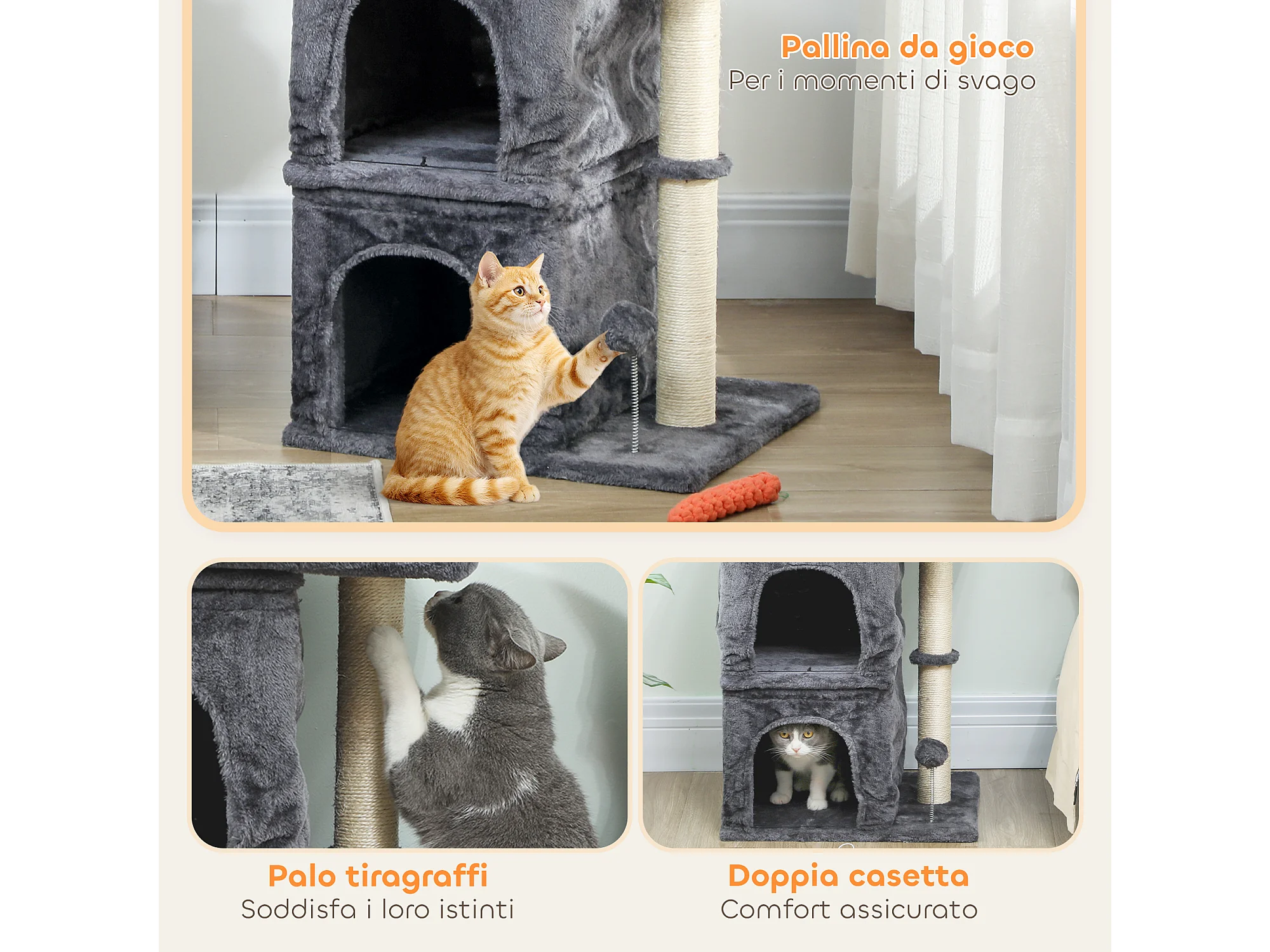 Pallina da gioco
Per i momenti di svago

Palo tiragraffi
Soddisfa i loro istinti

Doppia casetta
Comfort assicurato