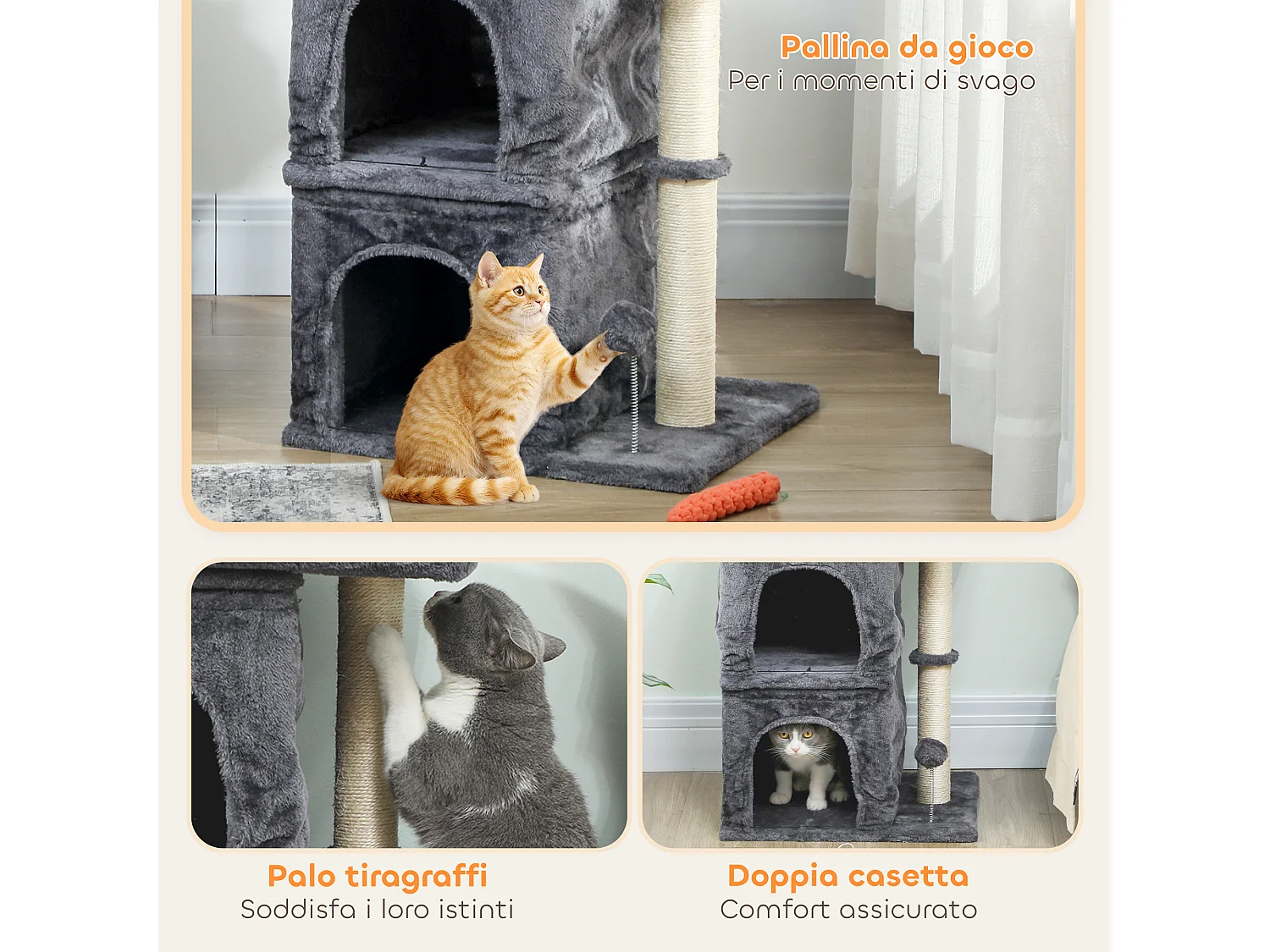 Pallina da gioco
Per i momenti di svago

Palo tiragraffi
Soddisfa i loro istinti

Doppia casetta
Comfort assicurato