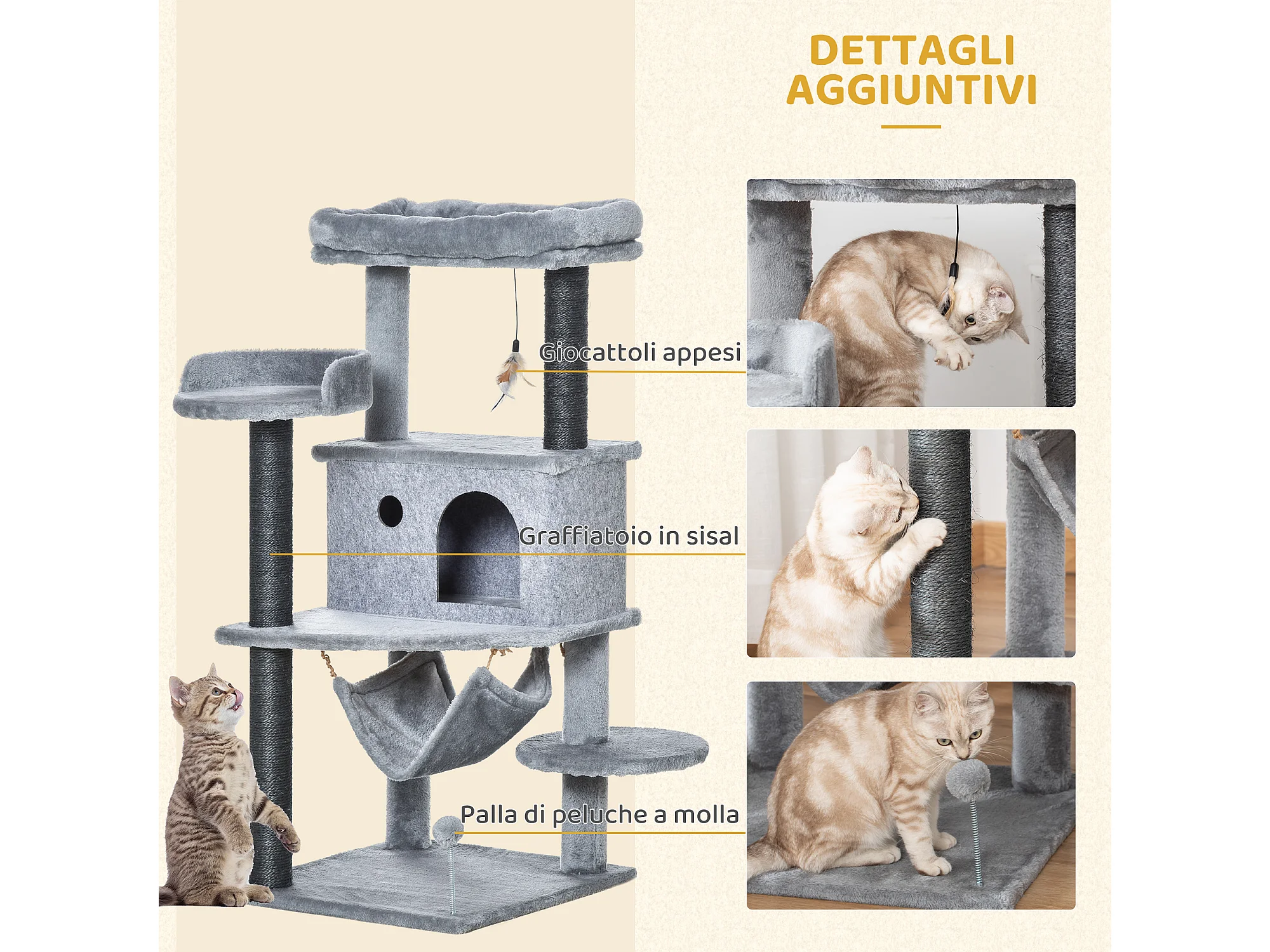 DETTAGLI AGGIUNTIVI

Giocattoli appesi

Graffiatoio in sisal

Palla di peluche a molla