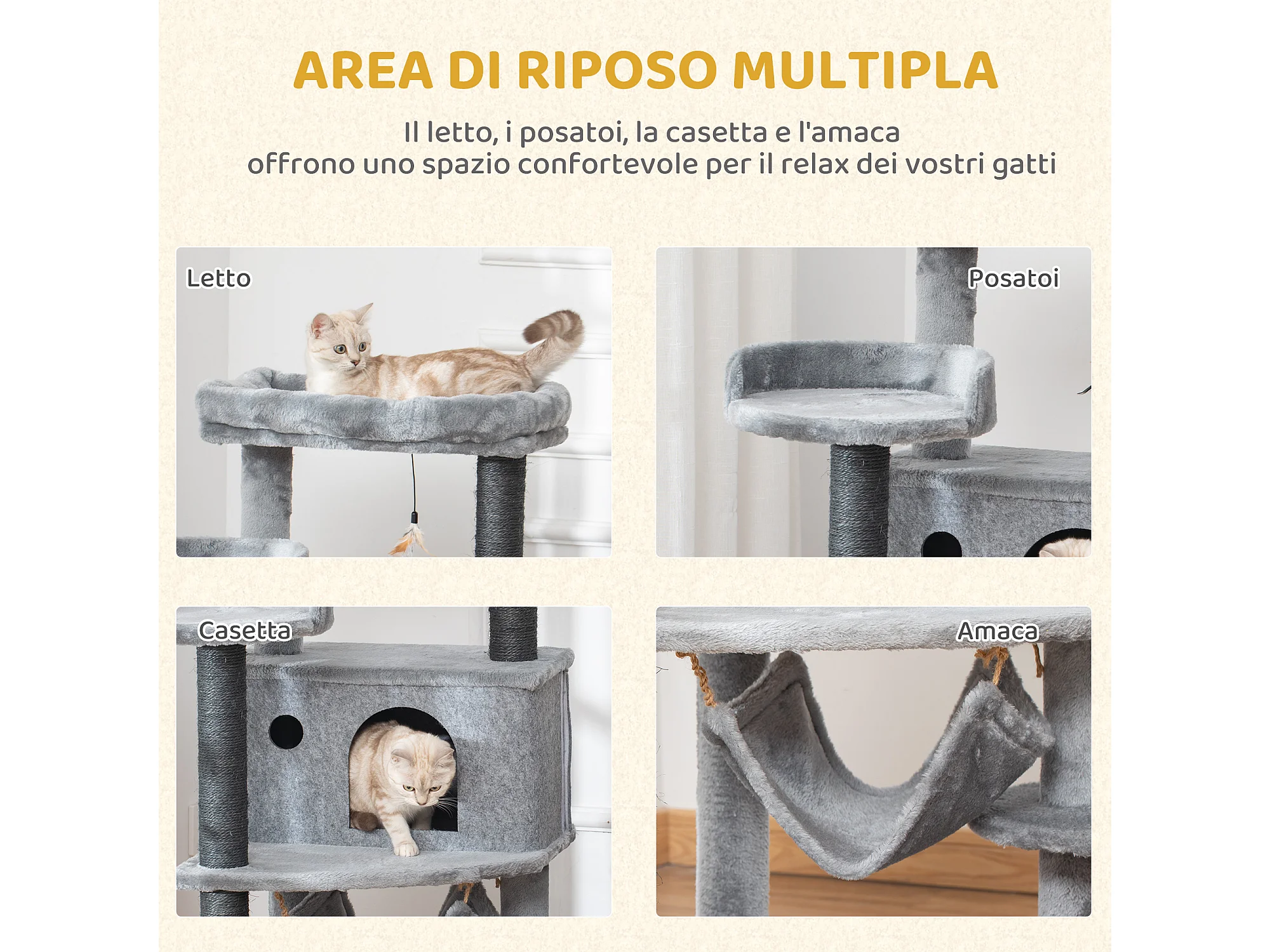 AREA DI RIPOSO MULTIPLA

Il letto, i posatoi, la casetta e l'amaca offrono uno spazio confortevole per il relax dei vostri gatti

Letto

Posatoi

Casetta

Amaca