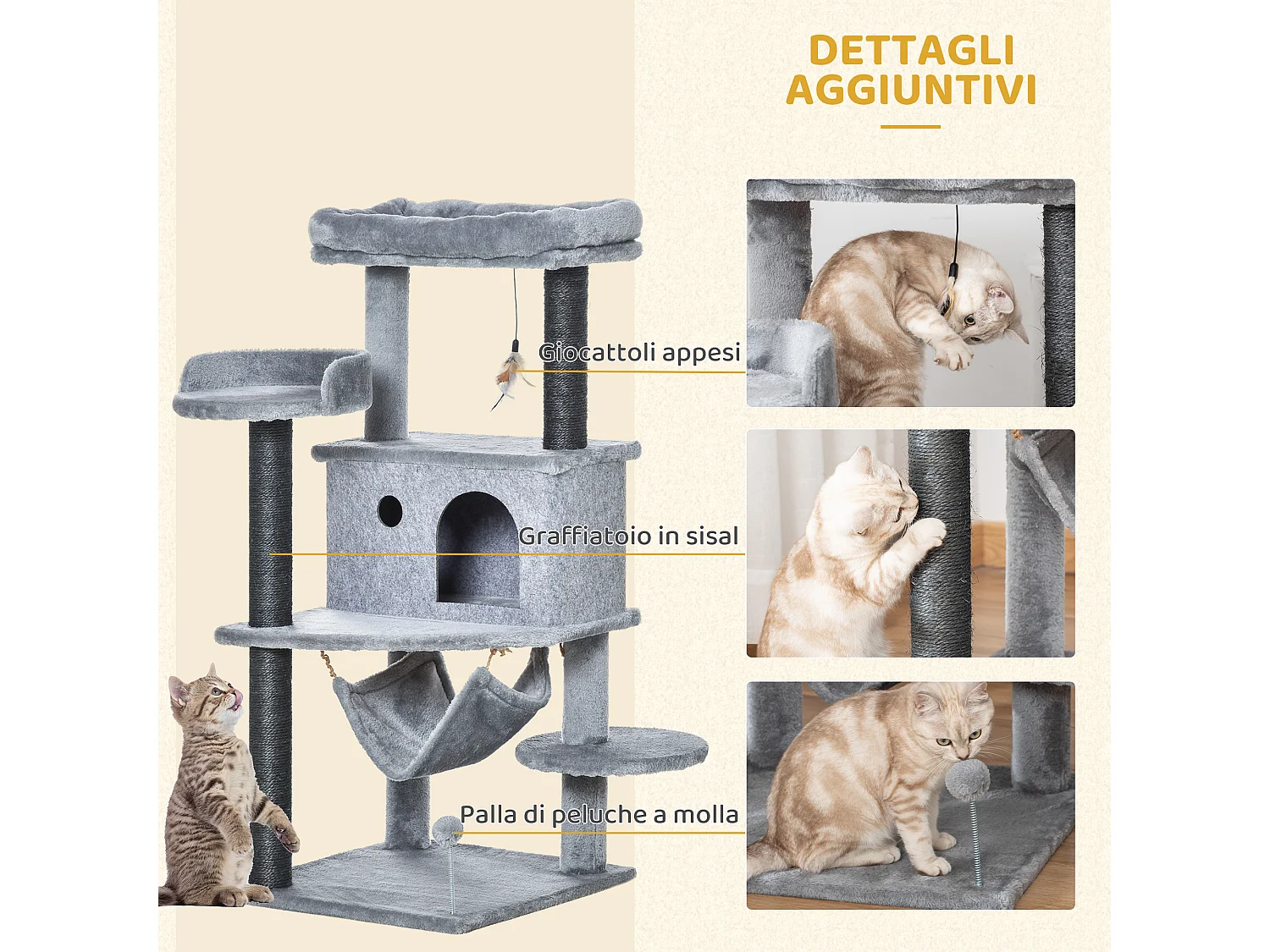 DETTAGLI AGGIUNTIVI

Giocattoli appesi

Graffiatoio in sisal

Palla di peluche a molla